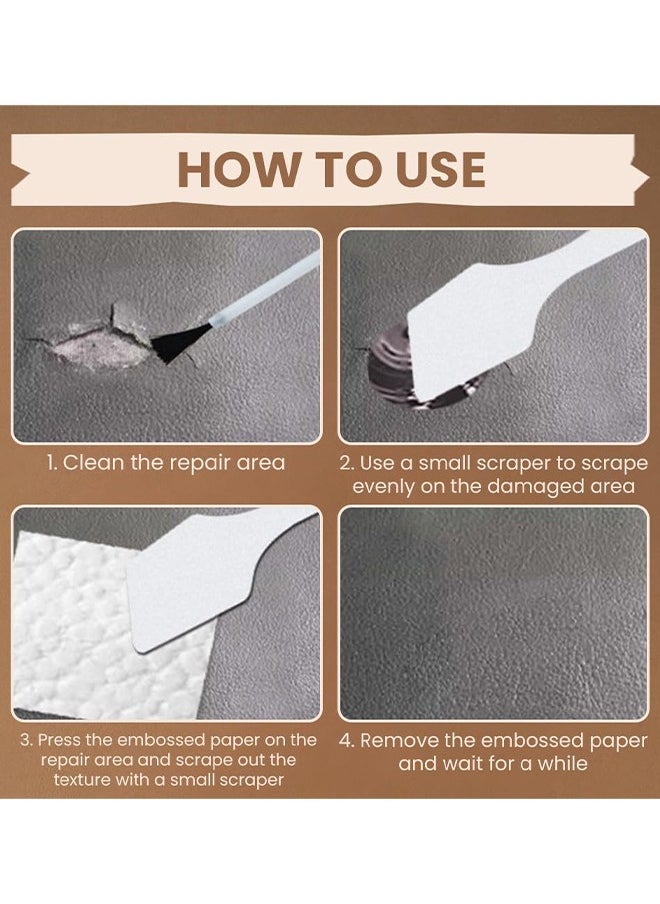 HOW TO USE

1. Clean the repair area

2. Use a small scraper to scrape evenly on the damaged area

3. Press the embossed paper on the repair area and scrape out the texture with a small scraper

4. Remove the embossed paper and wait for a while