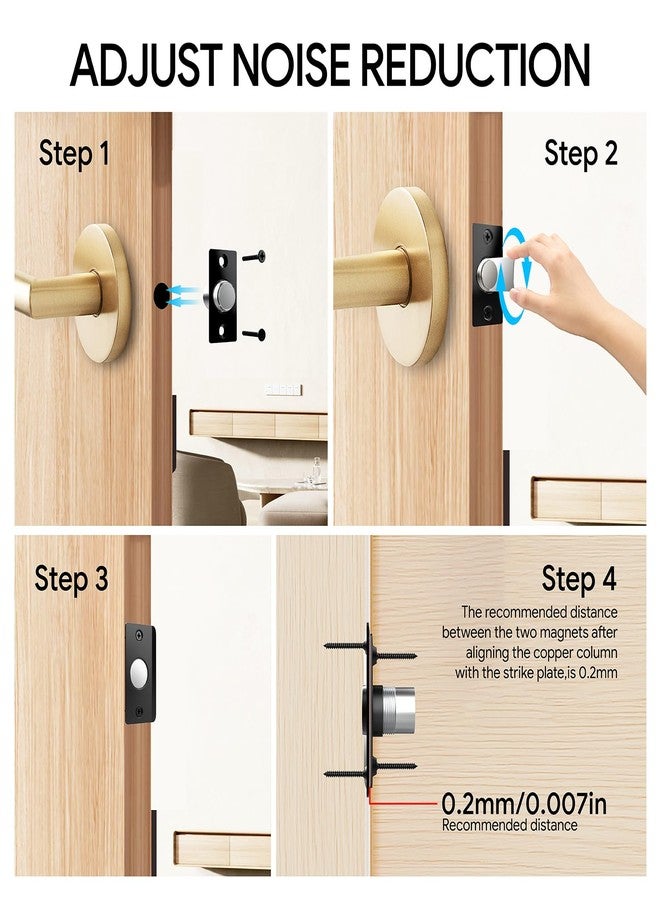 ADJUST NOISE REDUCTION

Step 1

Step 2

Step 3

Step 4

The recommended distance between the two magnets after aligning the copper column with the strike plate,is 0.2mm

0.2mm/0.007in
Recommended distance