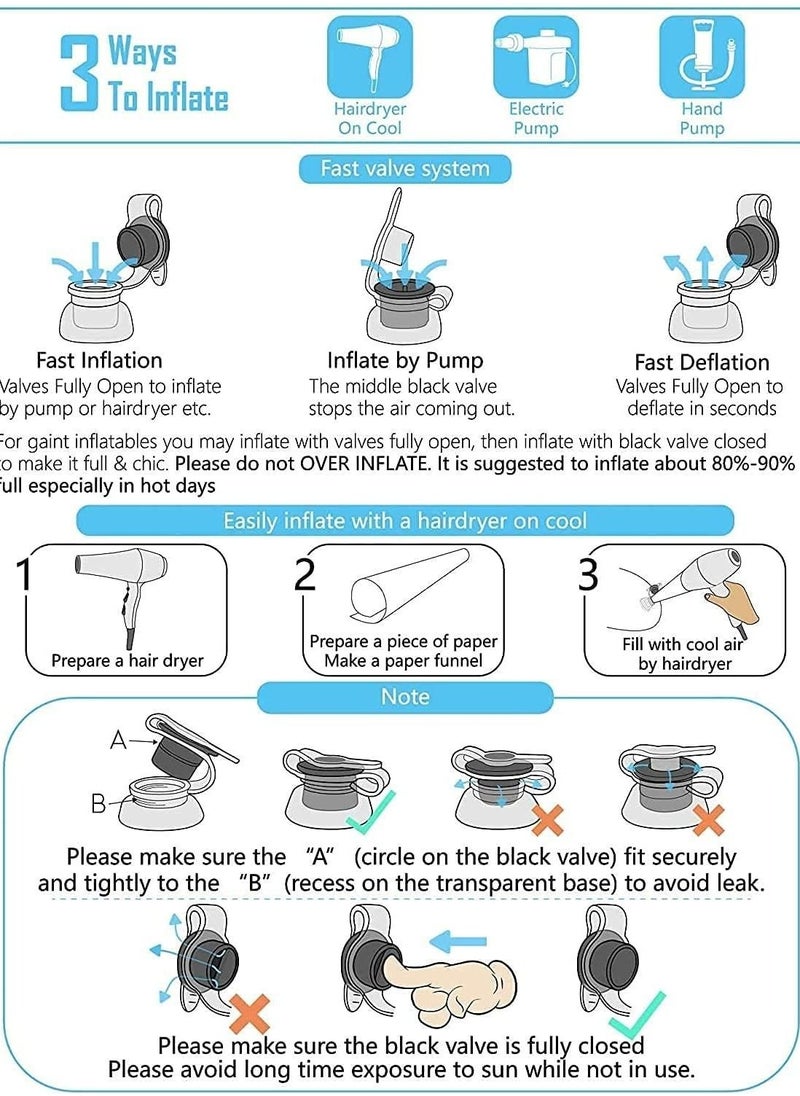 3 Ways To Inflate

Hairdryer On Cool

Electric Pump

Hand Pump

Fast valve system

Fast Inflation
Valves Fully Open to inflate by pump or hairdryer etc.

Inflate by Pump
The middle black valve stops the air coming out.

Fast Deflation
Valves Fully Open to deflate in seconds

For gaint inflatables you may inflate with valves fully open, then inflate with black valve closed to make it full & chic. Please do not OVER INFLATE. It is suggested to inflate about 80%-90% full especially in hot days

Easily inflate with a hairdryer on cool

1
Prepare a hair dryer

2
Prepare a piece of paper
Make a paper funnel

3
Fill with cool air by hairdryer

Note

A
B

Please make sure the "A" (circle on the black valve) fit securely and tightly to the "B" (recess on the transparent base) to avoid leak.

Please make sure the black valve is fully closed
Please avoid long time exposure to sun while not in use.