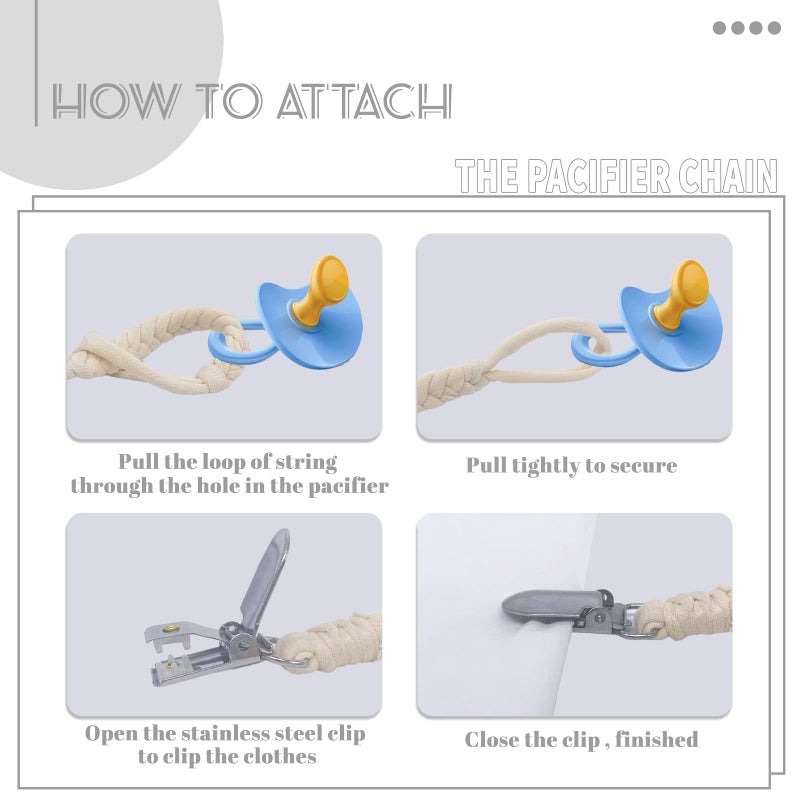 HOW TO ATTACH

THE PACIFIER CHAIN

Pull the loop of string through the hole in the pacifier

Pull tightly to secure

Open the stainless steel clip to clip the clothes

Close the clip , finished