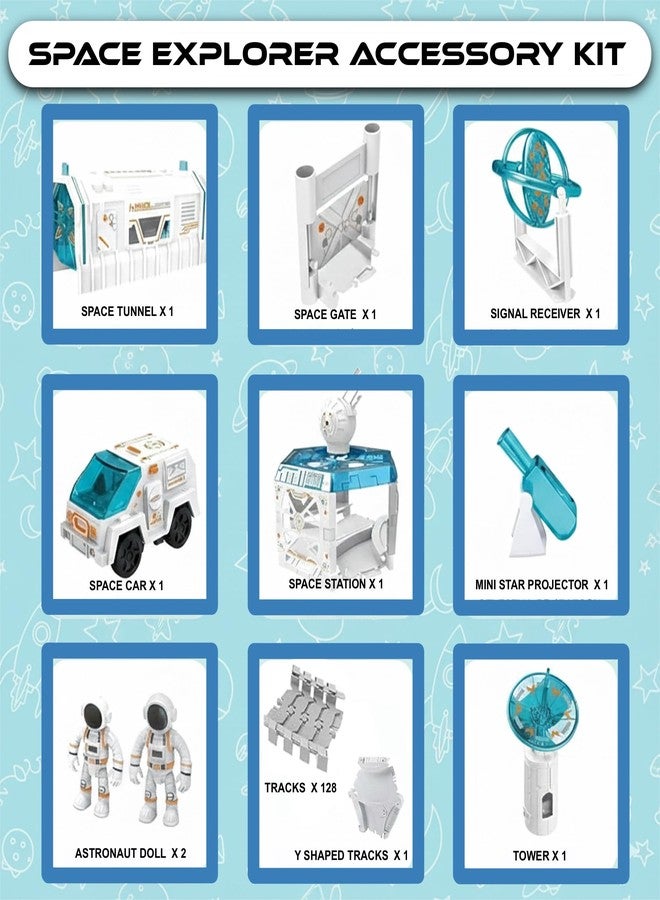 SPACE EXPLORER ACCESSORY KIT

SPACE TUNNEL X 1

SPACE GATE X 1

SIGNAL RECEIVER X 1

SPACE CAR X 1

SPACE STATION X 1

MINI STAR PROJECTOR X 1

ASTRONAUT DOLL X 2

TRACKS X 128

Y SHAPED TRACKS X 1

TOWER X 1