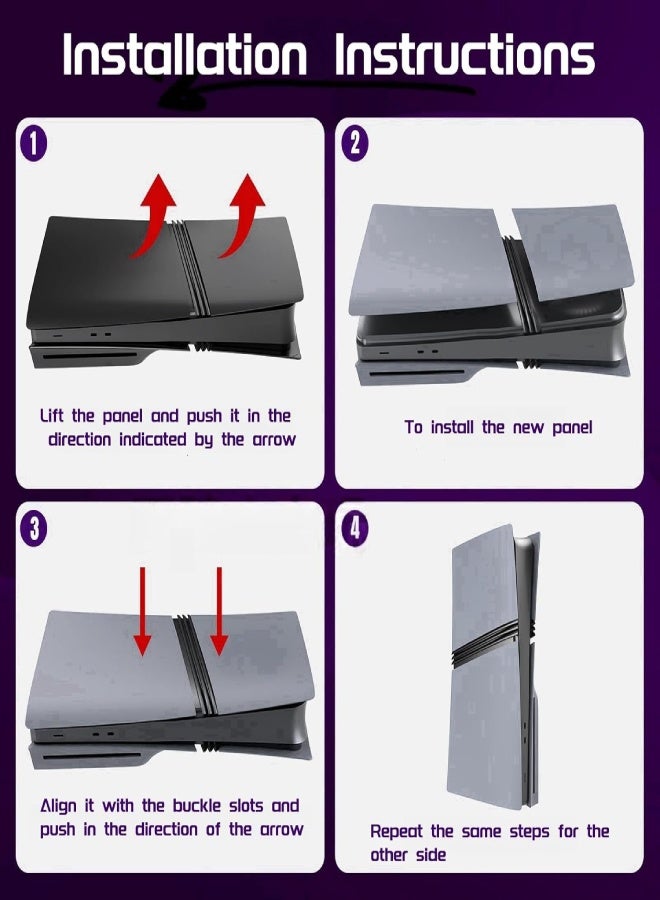 Installation Instructions

1

Lift the panel and push it in the direction indicated by the arrow

2

To install the new panel

3

Align it with the buckle slots and push in the direction of the arrow

4

Repeat the same steps for the other side