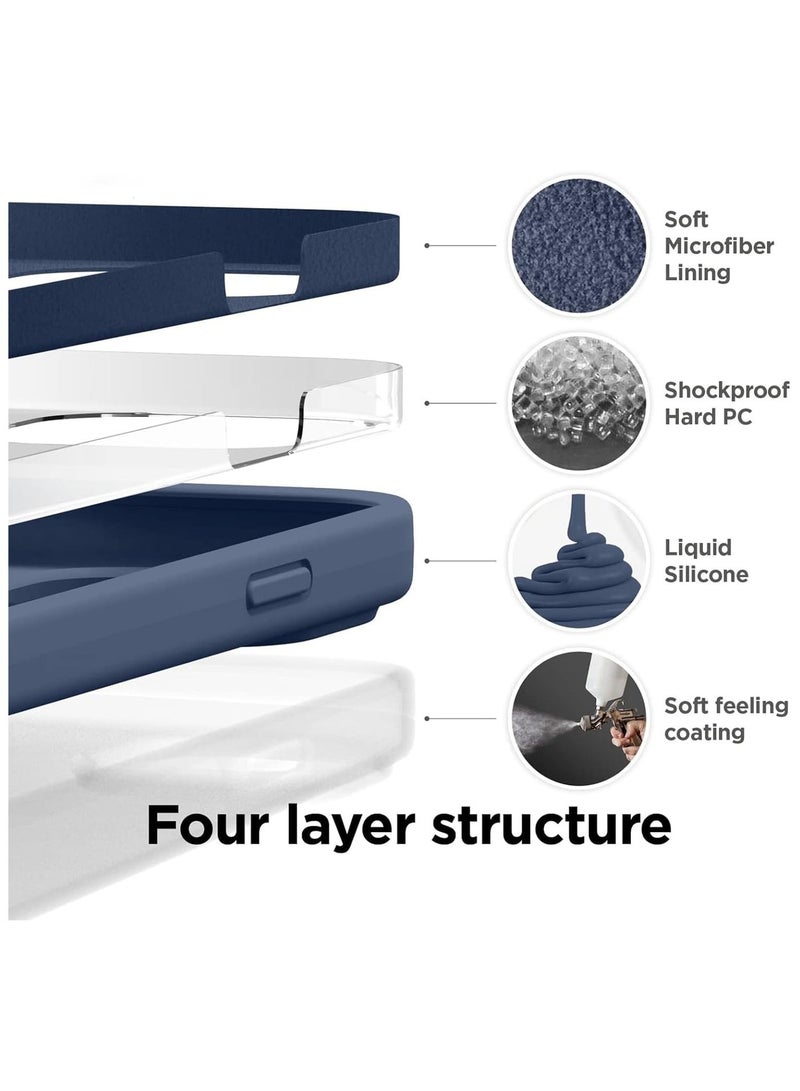 Soft Microfiber Lining

Shockproof Hard PC

Liquid Silicone

Soft feeling coating

Four layer structure