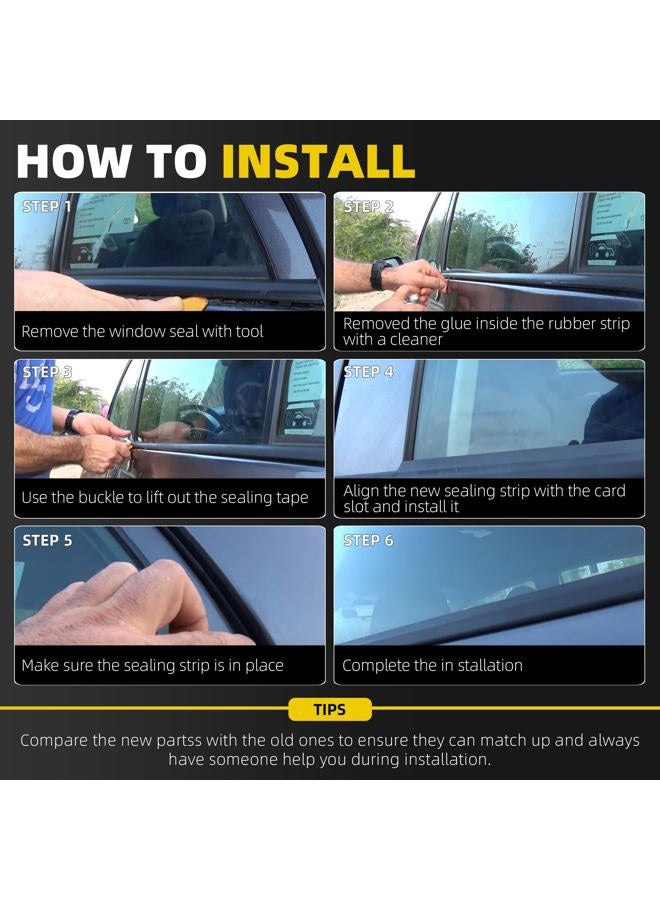 HOW TO INSTALL

STEP 1
Remove the window seal with tool

STEP 2
Removed the glue inside the rubber strip with a cleaner

STEP 3
Use the buckle to lift out the sealing tape

STEP 4
Align the new sealing strip with the card slot and install it

STEP 5
Make sure the sealing strip is in place

STEP 6
Complete the in stallation

TIPS
Compare the new partss with the old ones to ensure they can match up and always have someone help you during installation.