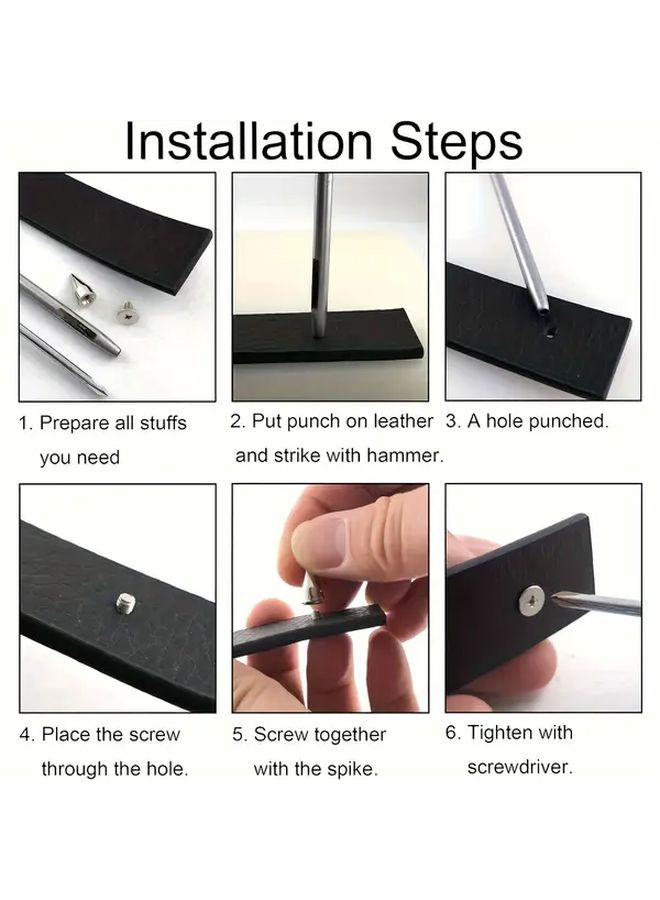 Installation Steps

1. Prepare all stuffs you need

2. Put punch on leather and strike with hammer.

3. A hole punched.

4. Place the screw through the hole.

5. Screw together with the spike.

6. Tighten with screwdriver.