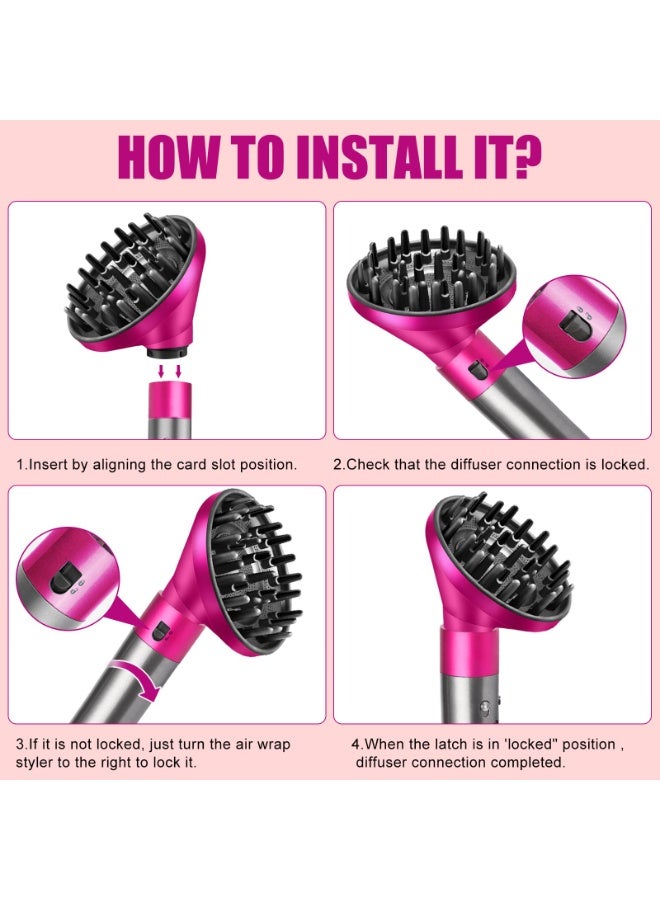 HOW TO INSTALL IT?

1.Insert by aligning the card slot position.

2.Check that the diffuser connection is locked.

3.If it is not locked, just turn the air wrap styler to the right to lock it.

4.When the latch is in 'locked" position , diffuser connection completed.