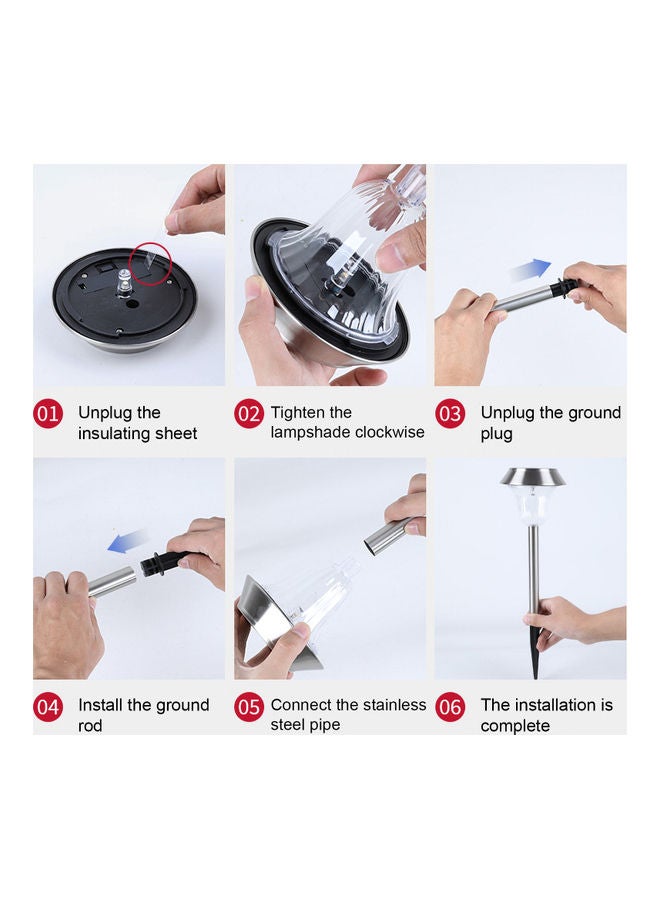 01 Unplug the insulating sheet

02 Tighten the lampshade clockwise

03 Unplug the ground plug

04 Install the ground rod

05 Connect the stainless steel pipe

06 The installation is complete