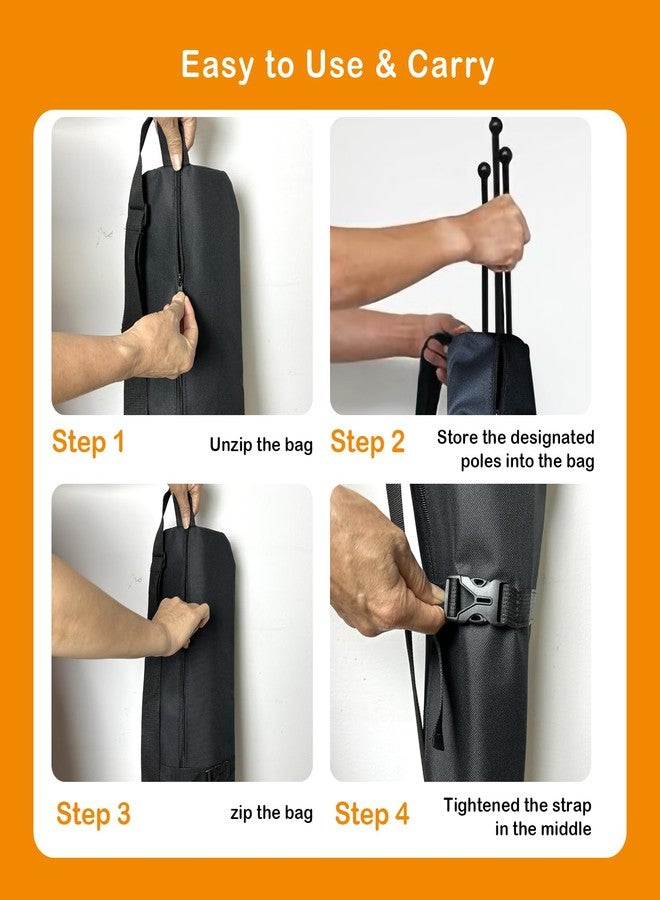 Easy to Use & Carry

Step 1 Unzip the bag

Step 2 Store the designated poles into the bag

Step 3 zip the bag

Step 4 Tightened the strap in the middle