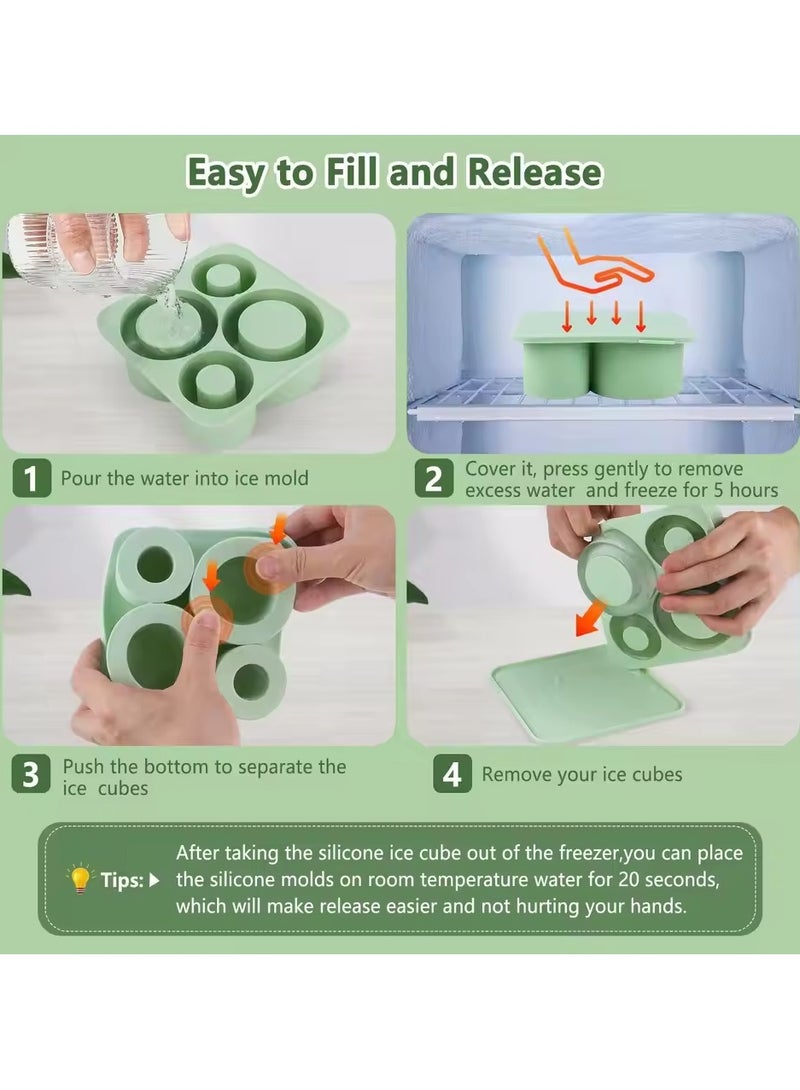 Easy to Fill and Release

1 Pour the water into ice mold

2 Cover it, press gently to remove excess water and freeze for 5 hours

3 Push the bottom to separate the ice cubes

4 Remove your ice cubes

Tips: After taking the silicone ice cube out of the freezer,you can place the silicone molds on room temperature water for 20 seconds, which will make release easier and not hurting your hands.