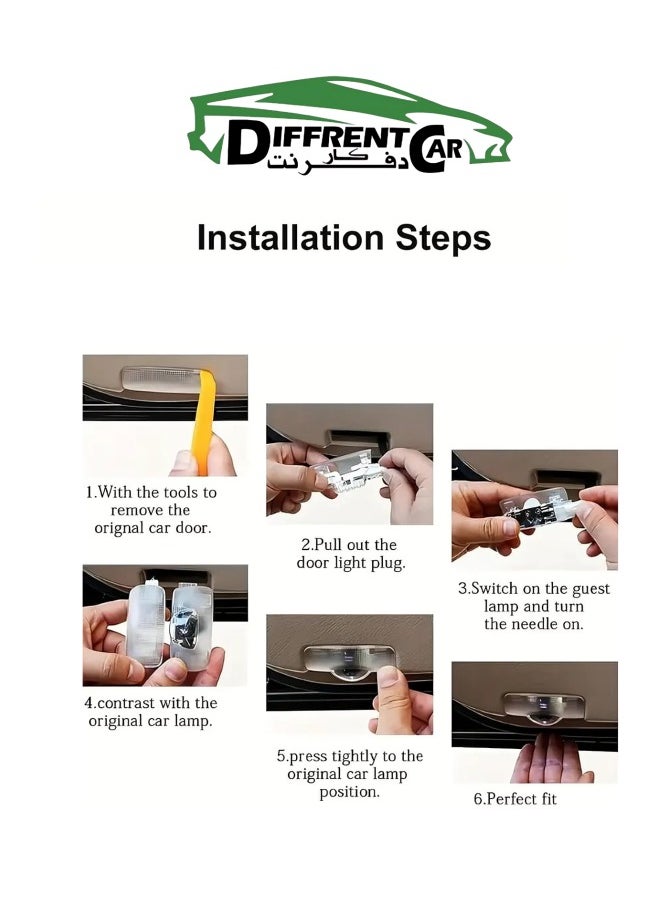 DIFFRENT CAR
دفرنت كار

Installation Steps

1.With the tools to remove the orignal car door.

2.Pull out the door light plug.

3.Switch on the guest lamp and turn the needle on.

4.contrast with the original car lamp.

5.press tightly to the original car lamp position.

6.Perfect fit