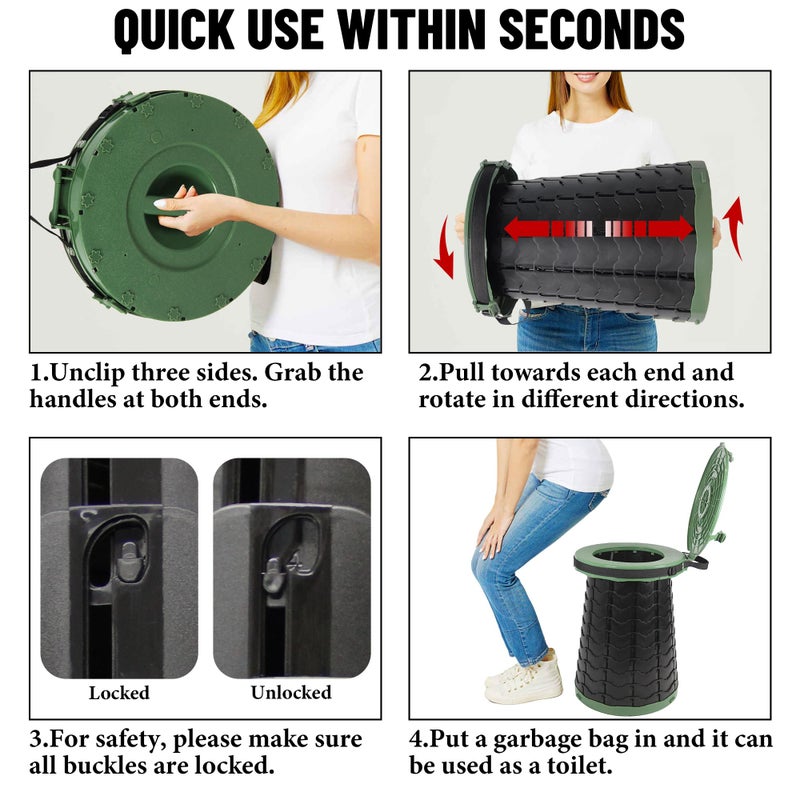 QUICK USE WITHIN SECONDS

1.Unclip three sides. Grab the handles at both ends.

2.Pull towards each end and rotate in different directions.

Locked

Unlocked

3.For safety, please make sure all buckles are locked.

4.Put a garbage bag in and it can be used as a toilet.