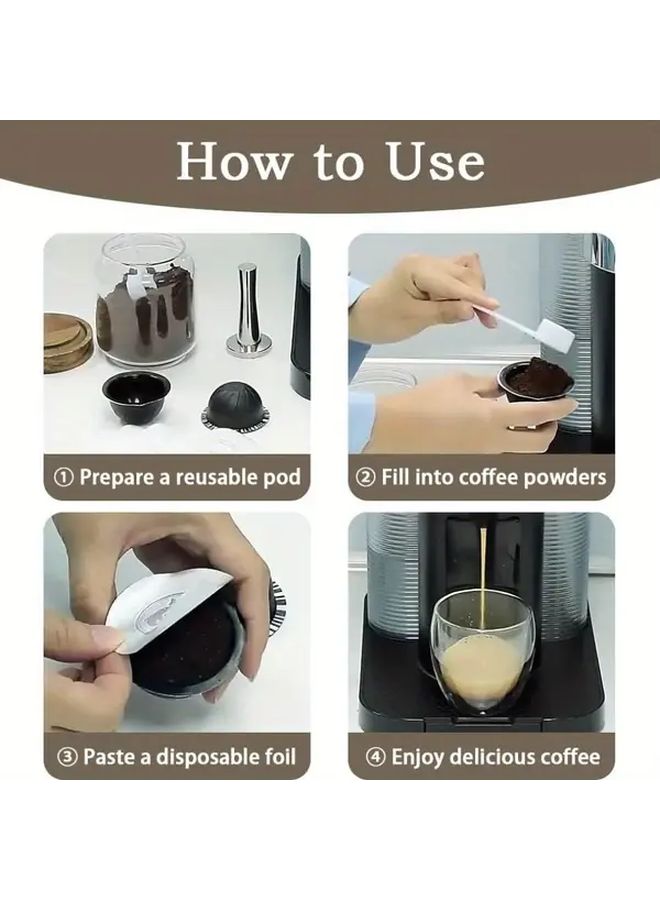 How to Use

① Prepare a reusable pod

② Fill into coffee powders

③ Paste a disposable foil

④ Enjoy delicious coffee