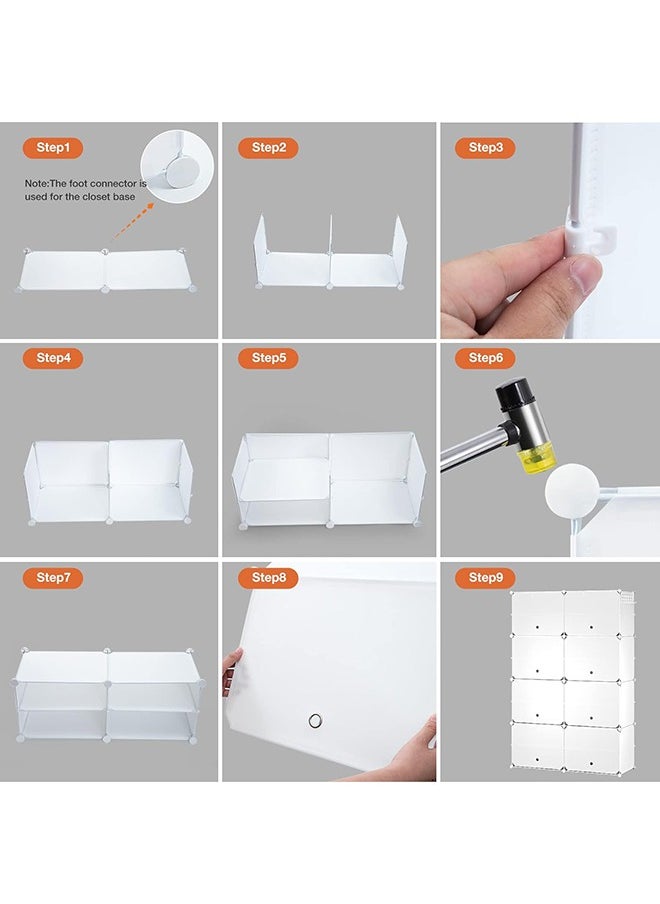 Step1

Note:The foot connector is used for the closet base

Step2

Step3

Step4

Step5

Step6

Step7

Step8

Step9