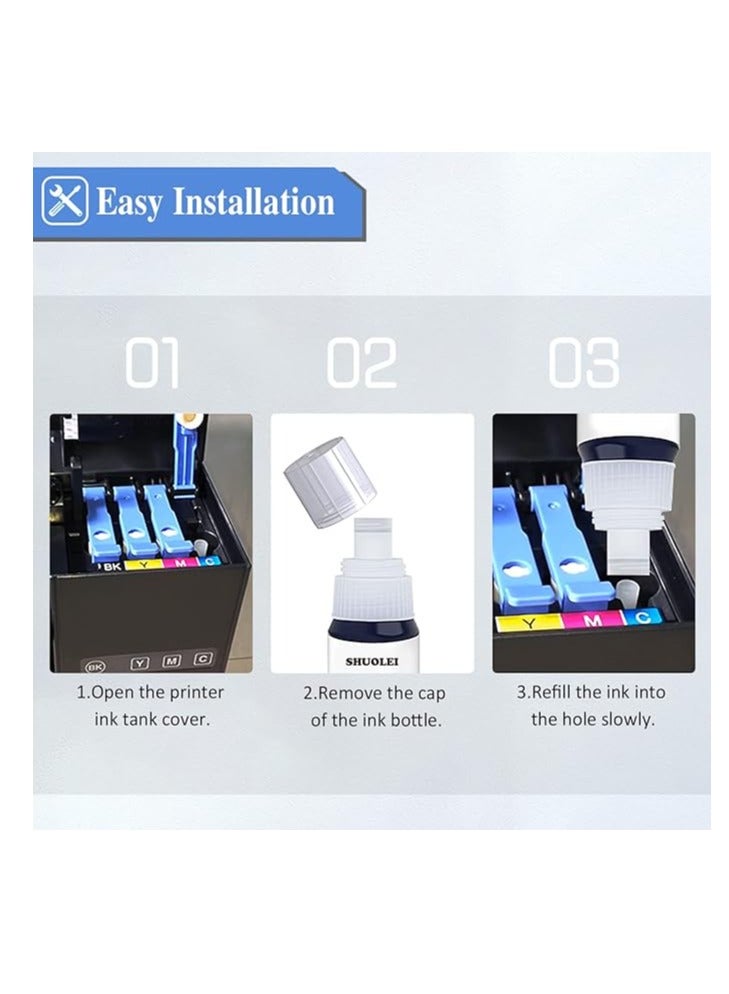 Easy Installation

01

BK Y M C

BK Y M C

1.Open the printer ink tank cover.

02

SHUOLEI

2.Remove the cap of the ink bottle.

03

Y M C

3.Refill the ink into the hole slowly.