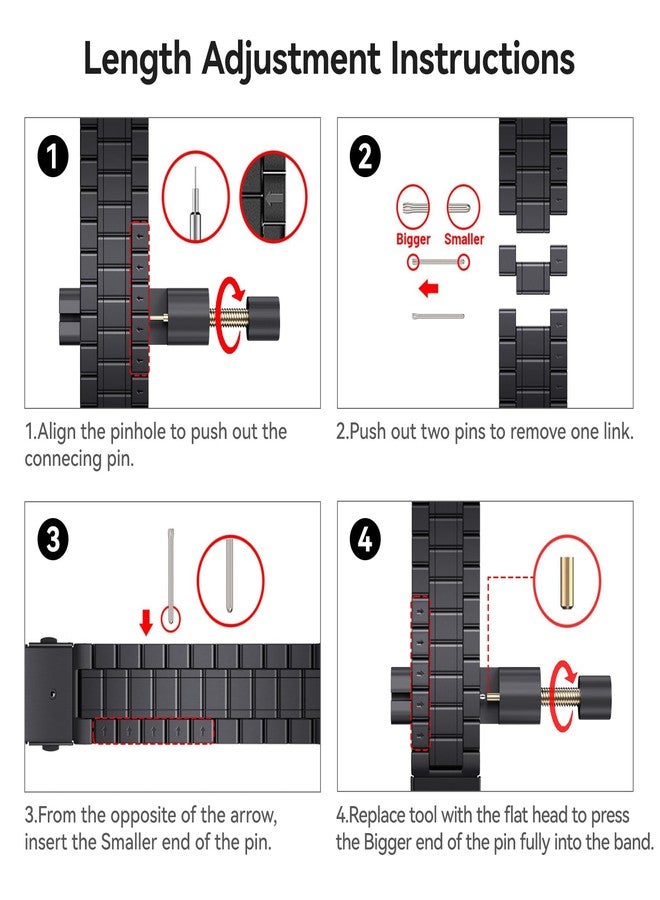 Length Adjustment Instructions

1

1.Align the pinhole to push out the connecing pin.

2

Bigger Smaller

2.Push out two pins to remove one link.

3

3.From the opposite of the arrow, insert the Smaller end of the pin.

4

4.Replace tool with the flat head to press the Bigger end of the pin fully into the band.