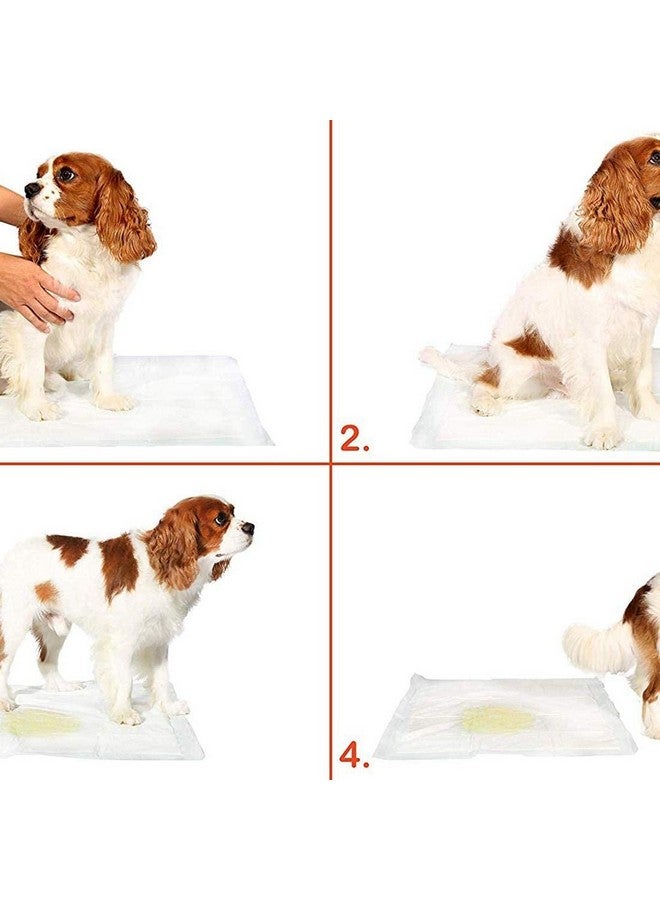 2.

4.