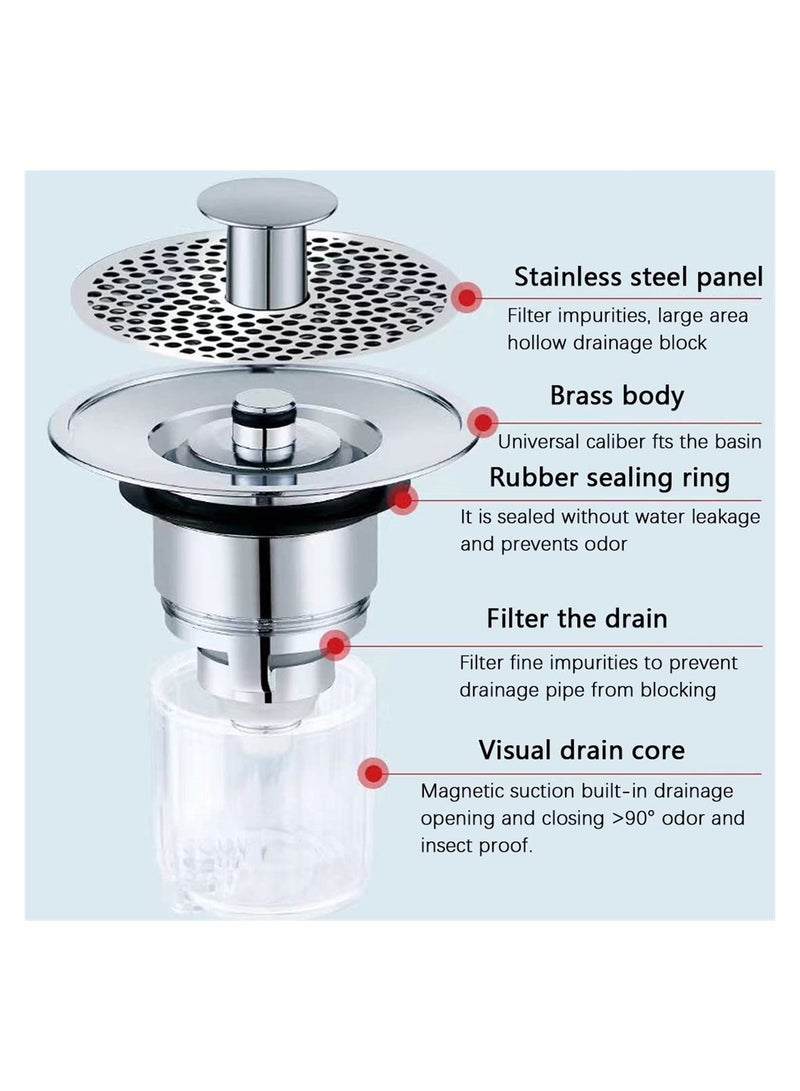 Stainless steel panel

Filter impurities, large area hollow drainage block

Brass body

Universal caliber fts the basin

Rubber sealing ring

It is sealed without water leakage and prevents odor

Filter the drain

Filter fine impurities to prevent drainage pipe from blocking

Visual drain core

Magnetic suction built-in drainage opening and closing >90° odor and insect proof.