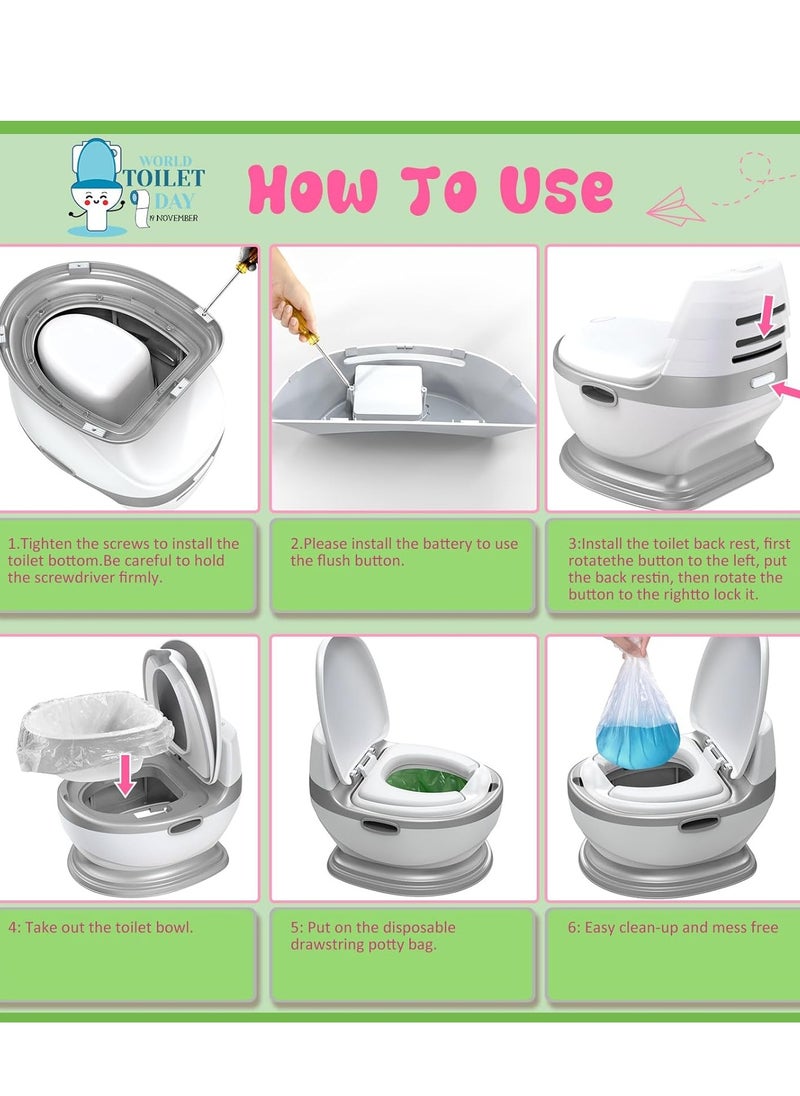 WORLD TOILET DAY 19 NOVEMBER

How To Use

1.Tighten the screws to install the toilet bottom.Be careful to hold the screwdriver firmly.

2.Please install the battery to use the flush button.

3:Install the toilet back rest, first rotatethe button to the left, put the back restin, then rotate the button to the rightto lock it.

4: Take out the toilet bowl.

5: Put on the disposable drawstring potty bag.

6: Easy clean-up and mess free