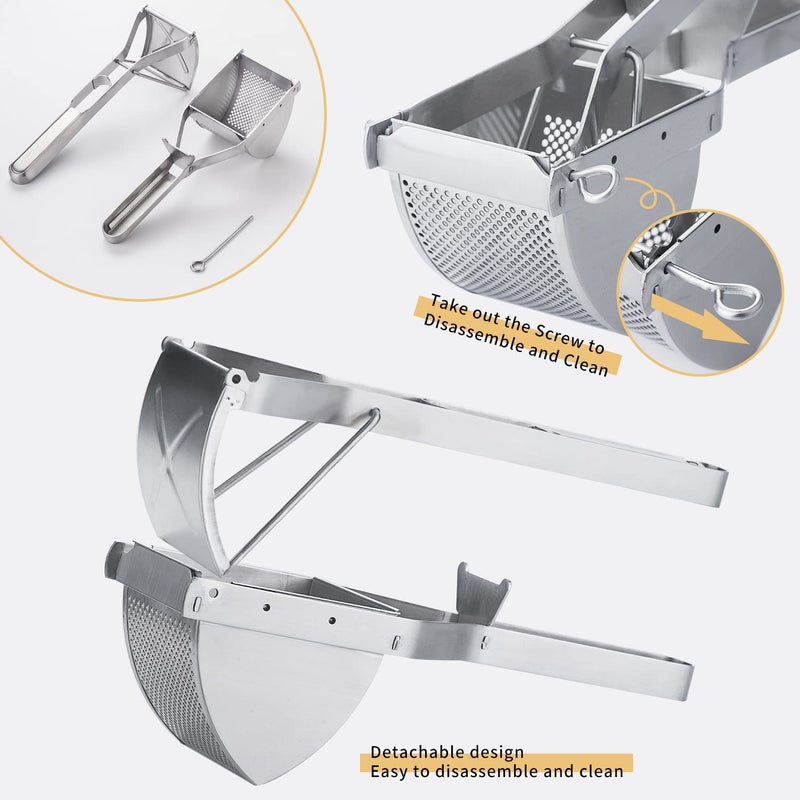 Take out the Screw to Disassemble and Clean

Detachable design
Easy to disassemble and clean