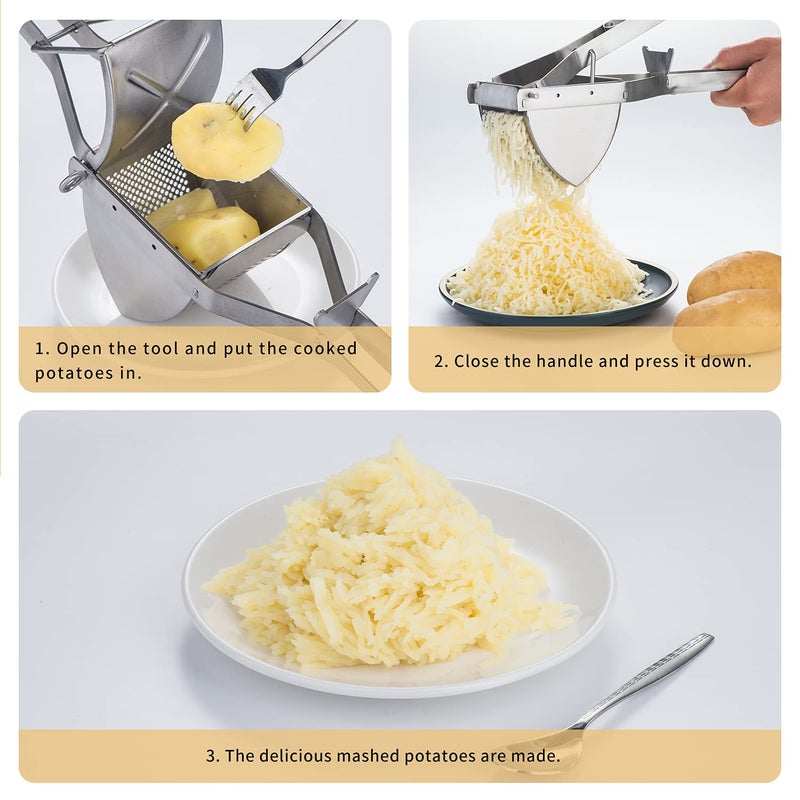 1. Open the tool and put the cooked potatoes in.

2. Close the handle and press it down.

3. The delicious mashed potatoes are made.