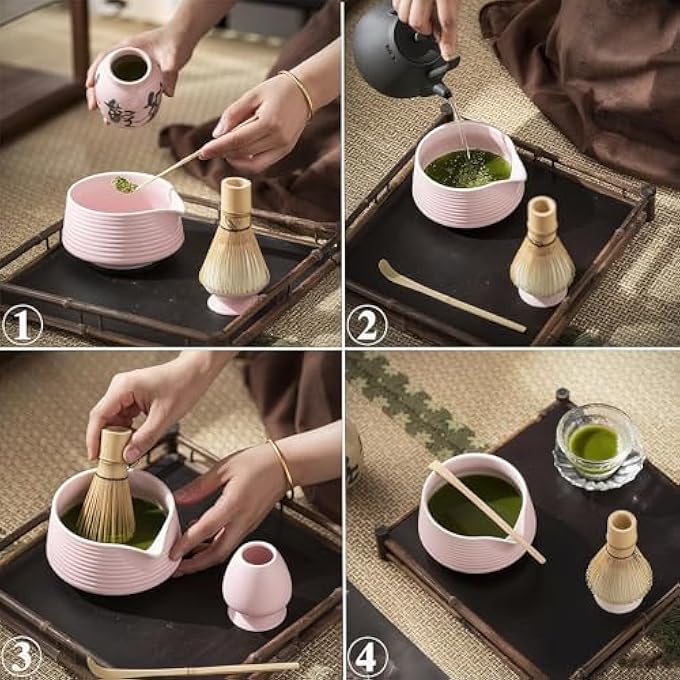 1

2

3

4