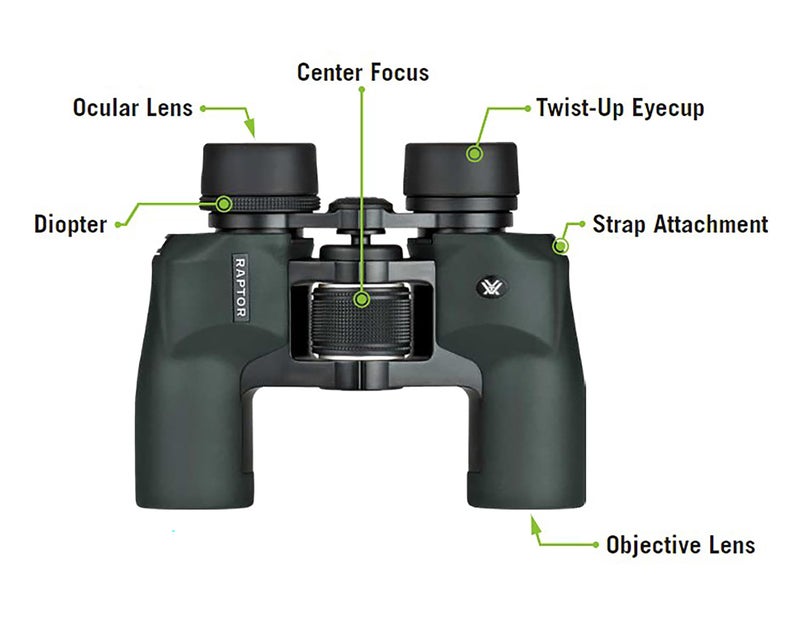 Center Focus

Ocular Lens

Twist-Up Eyecup

Diopter

Strap Attachment

RAPTOR

Objective Lens