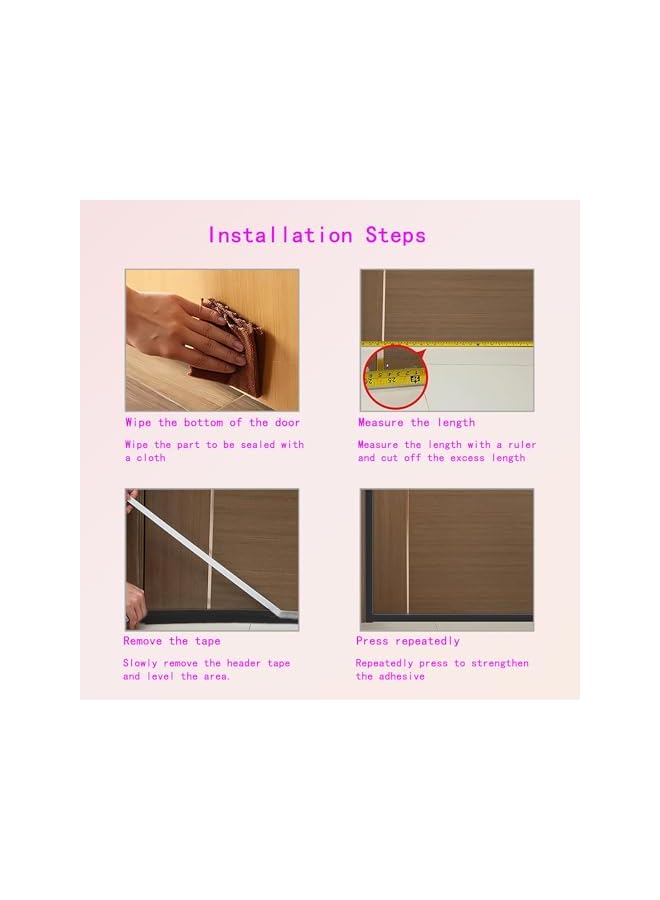 Installation Steps

Wipe the bottom of the door

Wipe the part to be sealed with a cloth

Measure the length

Measure the length with a ruler and cut off the excess length

Remove the tape

Slowly remove the header tape and level the area.

Press repeatedly

Repeatedly press to strengthen the adhesive