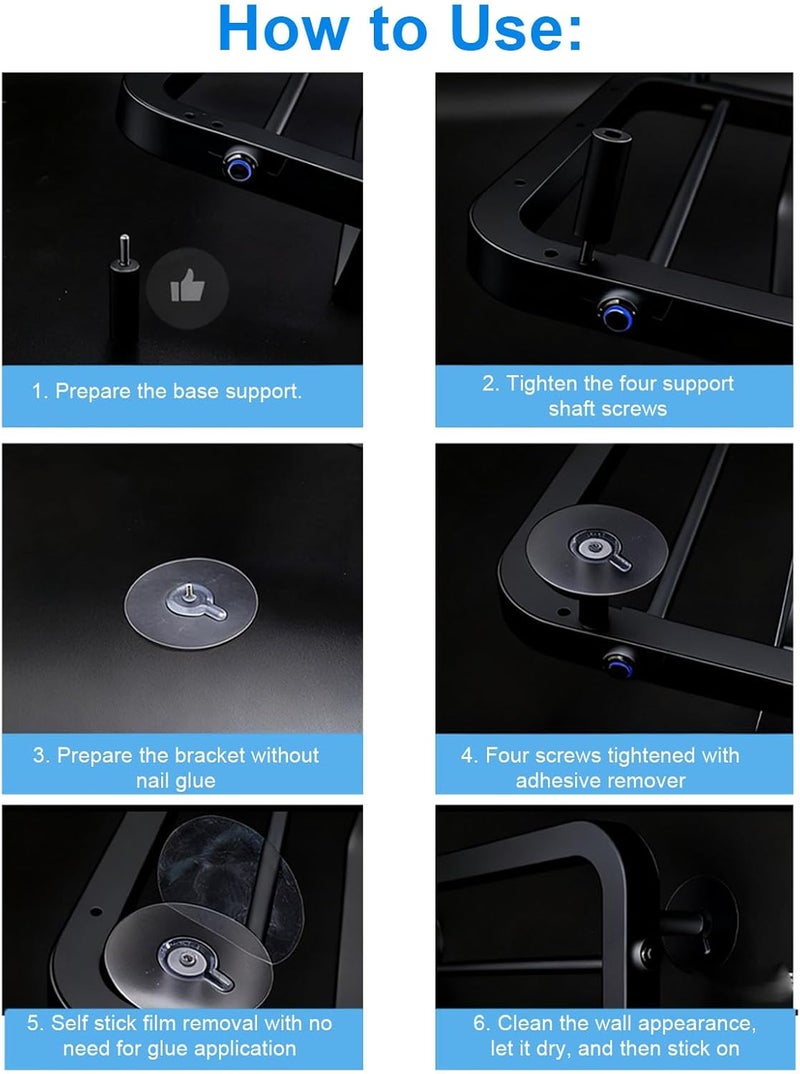 How to Use:

1. Prepare the base support.

2. Tighten the four support shaft screws

3. Prepare the bracket without nail glue

4. Four screws tightened with adhesive remover

5. Self stick film removal with no need for glue application

6. Clean the wall appearance, let it dry, and then stick on