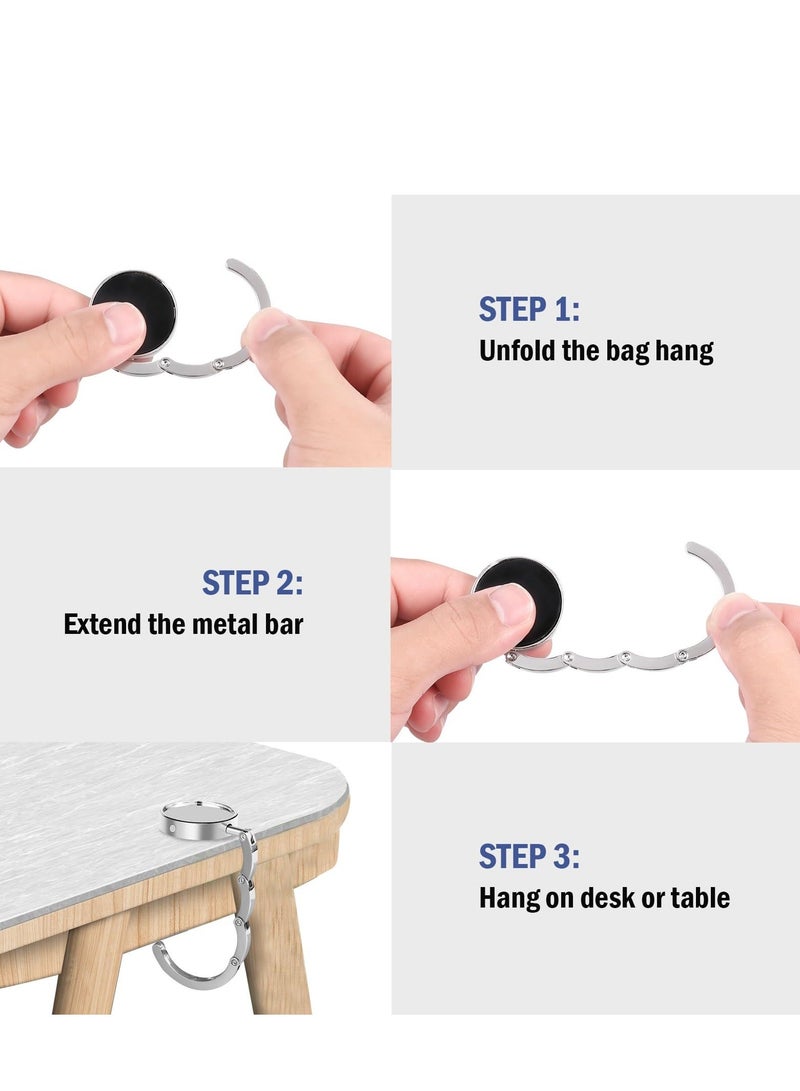 STEP 1:
Unfold the bag hang

STEP 2:
Extend the metal bar

STEP 3:
Hang on desk or table