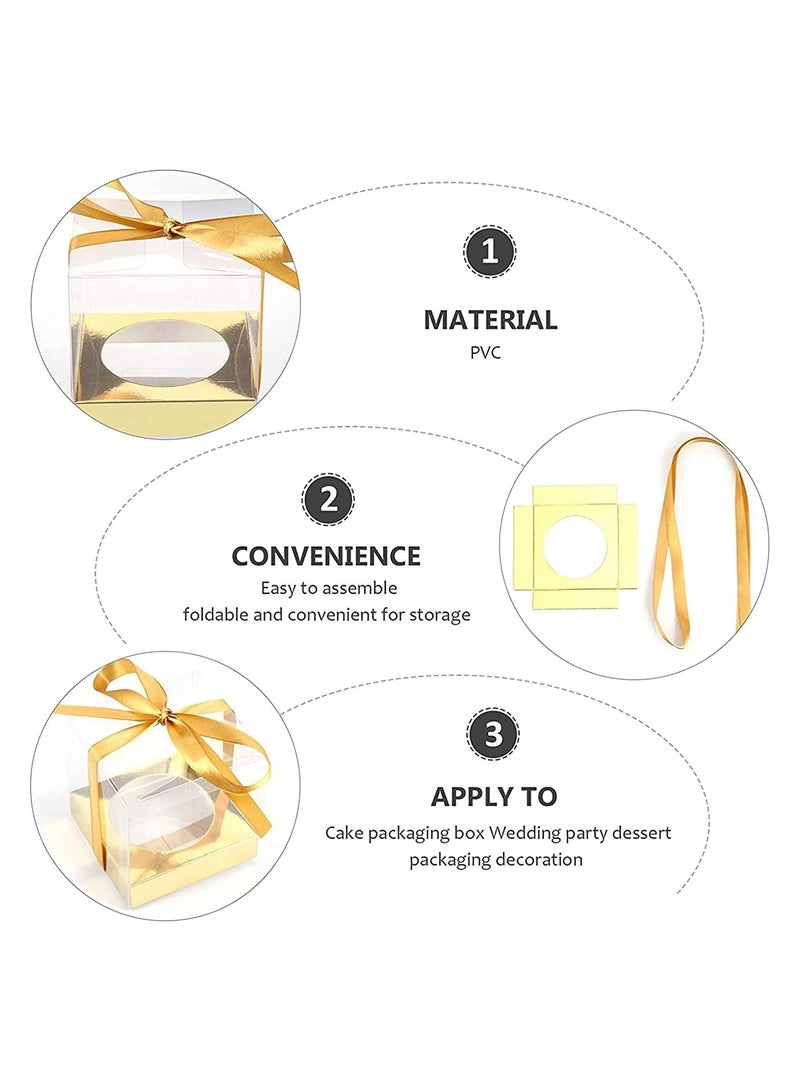 1

MATERIAL
PVC

2

CONVENIENCE
Easy to assemble
foldable and convenient for storage

3

APPLY TO
Cake packaging box Wedding party dessert packaging decoration