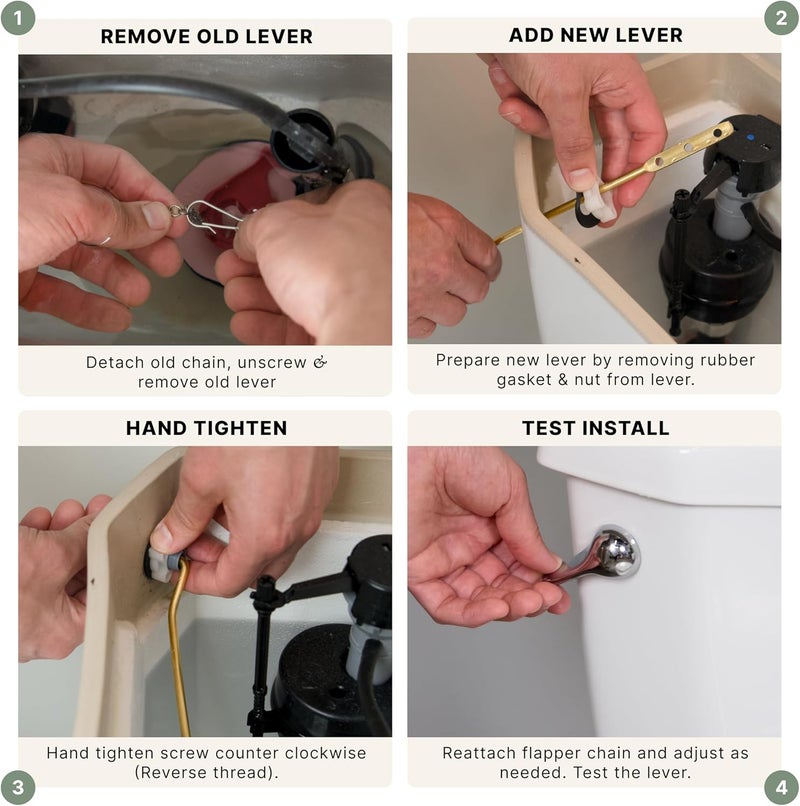 1

REMOVE OLD LEVER

Detach old chain, unscrew & remove old lever

2

ADD NEW LEVER

Prepare new lever by removing rubber gasket & nut from lever.

HAND TIGHTEN

Hand tighten screw counter clockwise (Reverse thread).

3

TEST INSTALL

Reattach flapper chain and adjust as needed. Test the lever.

4