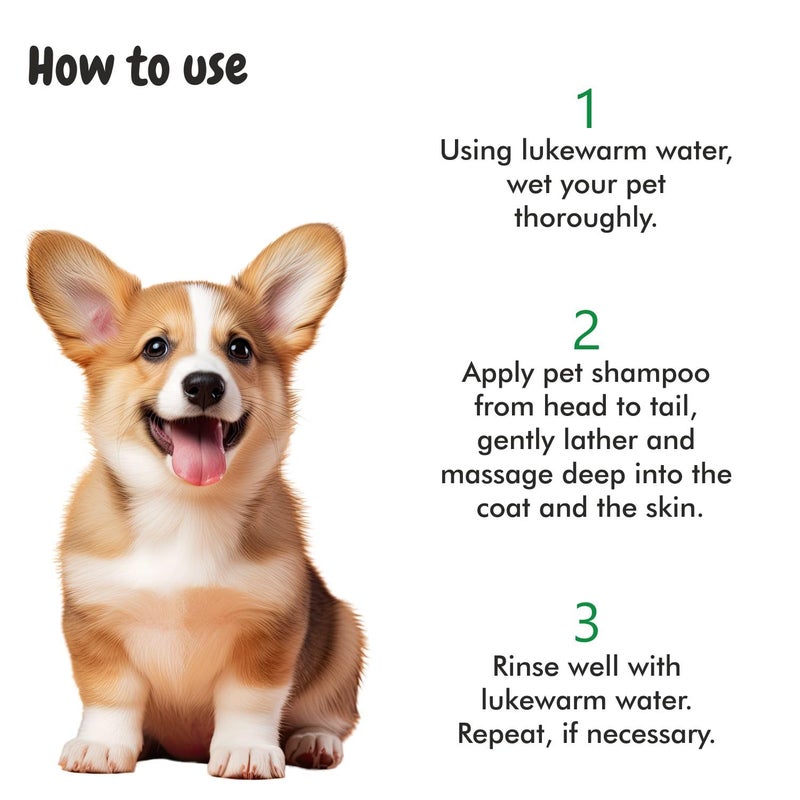 How to use

1
Using lukewarm water, wet your pet thoroughly.

2
Apply pet shampoo from head to tail, gently lather and massage deep into the coat and the skin.

3
Rinse well with lukewarm water. Repeat, if necessary.