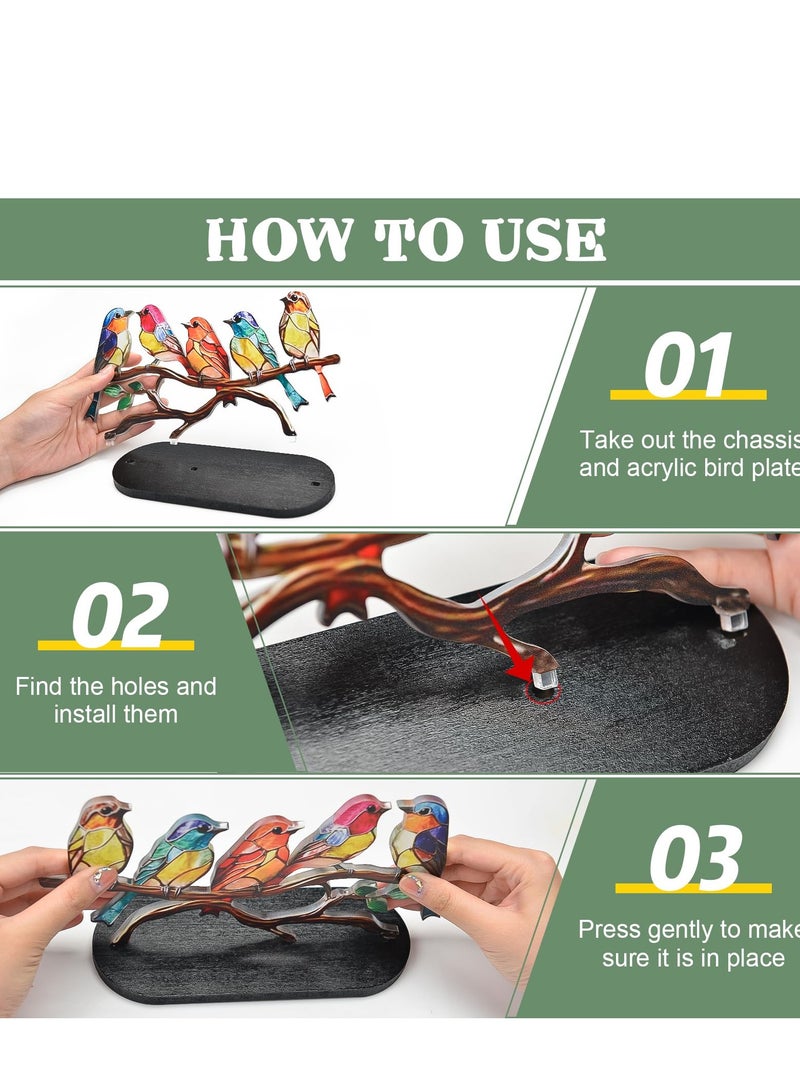 HOW TO USE

01

Take out the chassis and acrylic bird plate

02

Find the holes and install them

03

Press gently to make sure it is in place