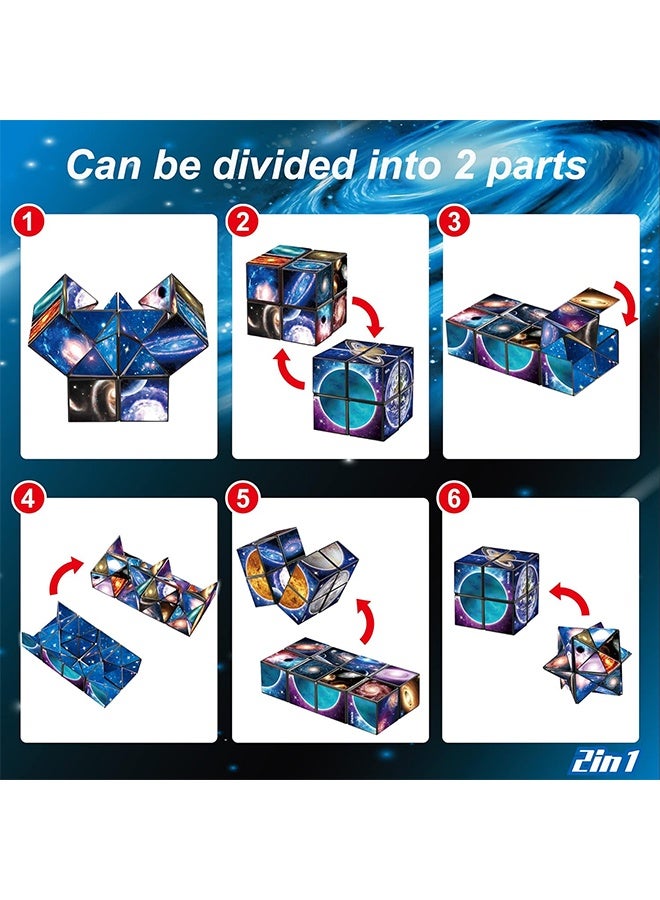 Can be divided into 2 parts

1

2

3

4

5

6

2in1