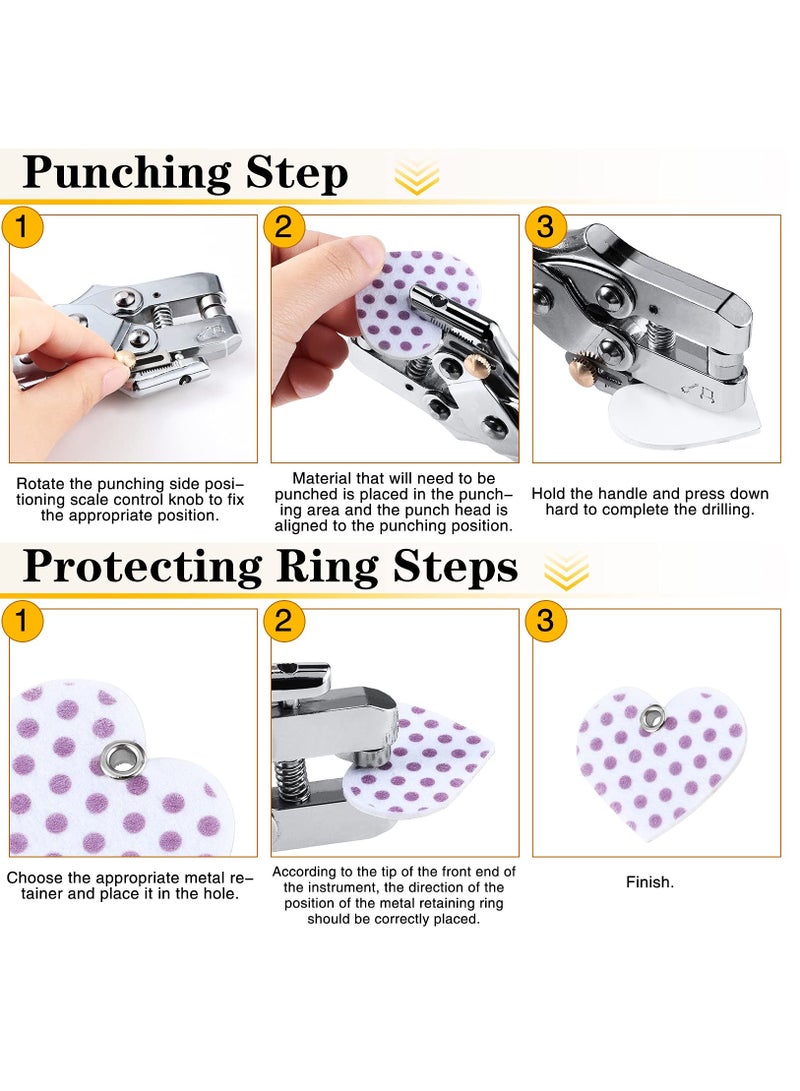 Punching Step

1

Rotate the punching side positioning scale control knob to fix the appropriate position.

2

Material that will need to be punched is placed in the punching area and the punch head is aligned to the punching position.

3

Hold the handle and press down hard to complete the drilling.

Protecting Ring Steps

1

Choose the appropriate metal retainer and place it in the hole.

2

According to the tip of the front end of the instrument, the direction of the position of the metal retaining ring should be correctly placed.

3

Finish.