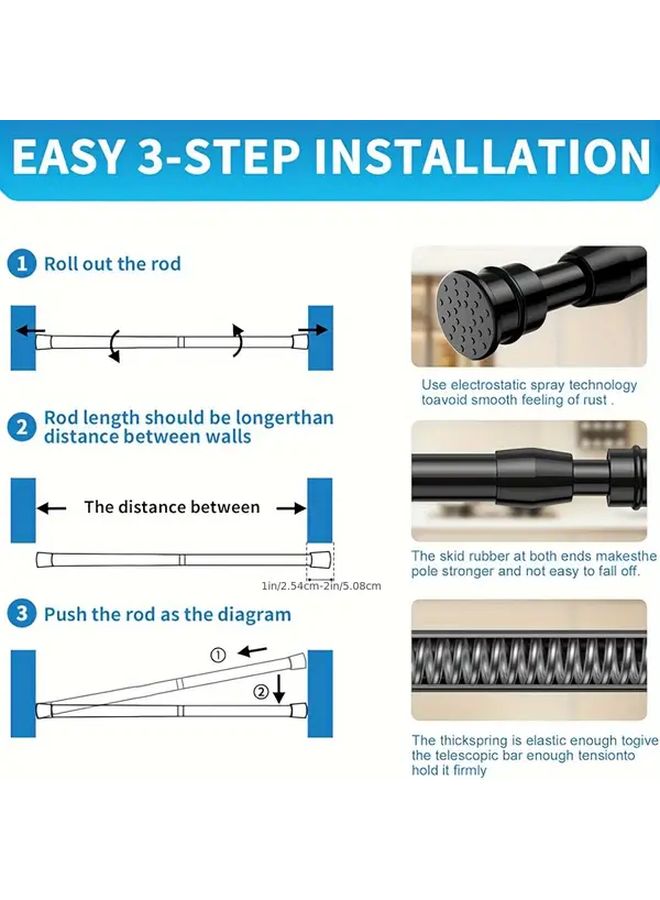 EASY 3-STEP INSTALLATION

1 Roll out the rod

2 Rod length should be longerthan distance between walls

The distance between

1in/2.54cm-2in/5.08cm

3 Push the rod as the diagram

①

②

Use electrostatic spray technology toavoid smooth feeling of rust .

The skid rubber at both ends makesthe pole stronger and not easy to fall off.

The thickspring is elastic enough togive the telescopic bar enough tensionto hold it firmly