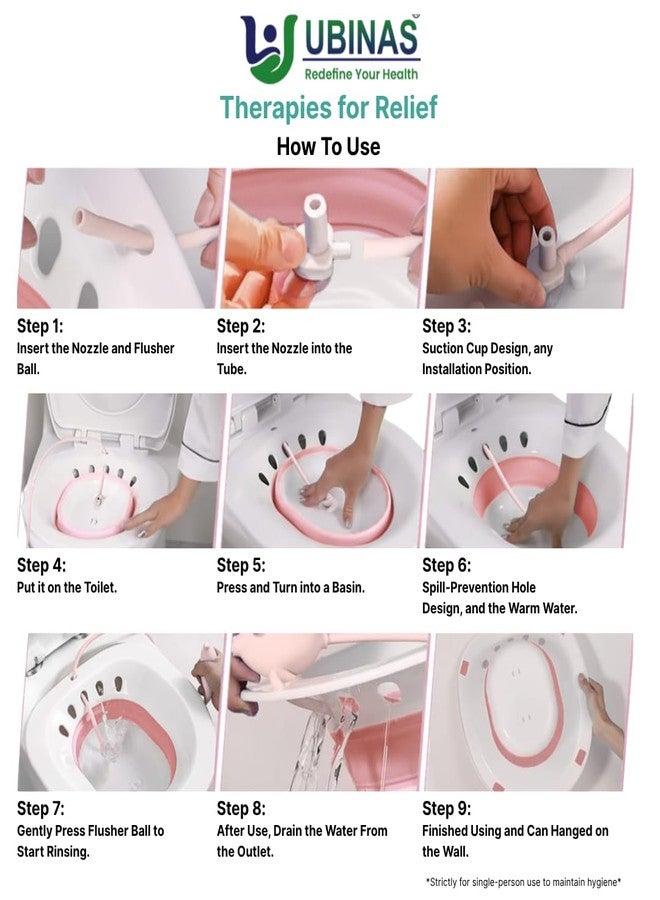 UBINAS
Redefine Your Health

Therapies for Relief

How To Use

Step 1:
Insert the Nozzle and Flusher Ball.

Step 2:
Insert the Nozzle into the Tube.

Step 3:
Suction Cup Design, any Installation Position.

Step 4:
Put it on the Toilet.

Step 5:
Press and Turn into a Basin.

Step 6:
Spill-Prevention Hole Design, and the Warm Water.

Step 7:
Gently Press Flusher Ball to Start Rinsing.

Step 8:
After Use, Drain the Water From the Outlet.

Step 9:
Finished Using and Can Hanged on the Wall.

*Strictly for single-person use to maintain hygiene*