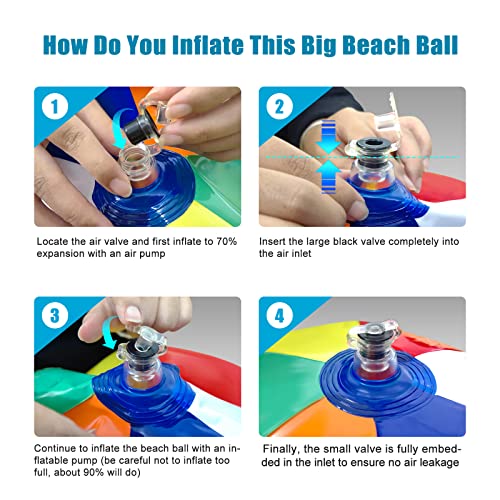 How Do You Inflate This Big Beach Ball

1

Locate the air valve and first inflate to 70% expansion with an air pump

2

Insert the large black valve completely into the air inlet

3

Continue to inflate the beach ball with an inflatable pump (be careful not to inflate too full, about 90% will do)

4

Finally, the small valve is fully embedded in the inlet to ensure no air leakage