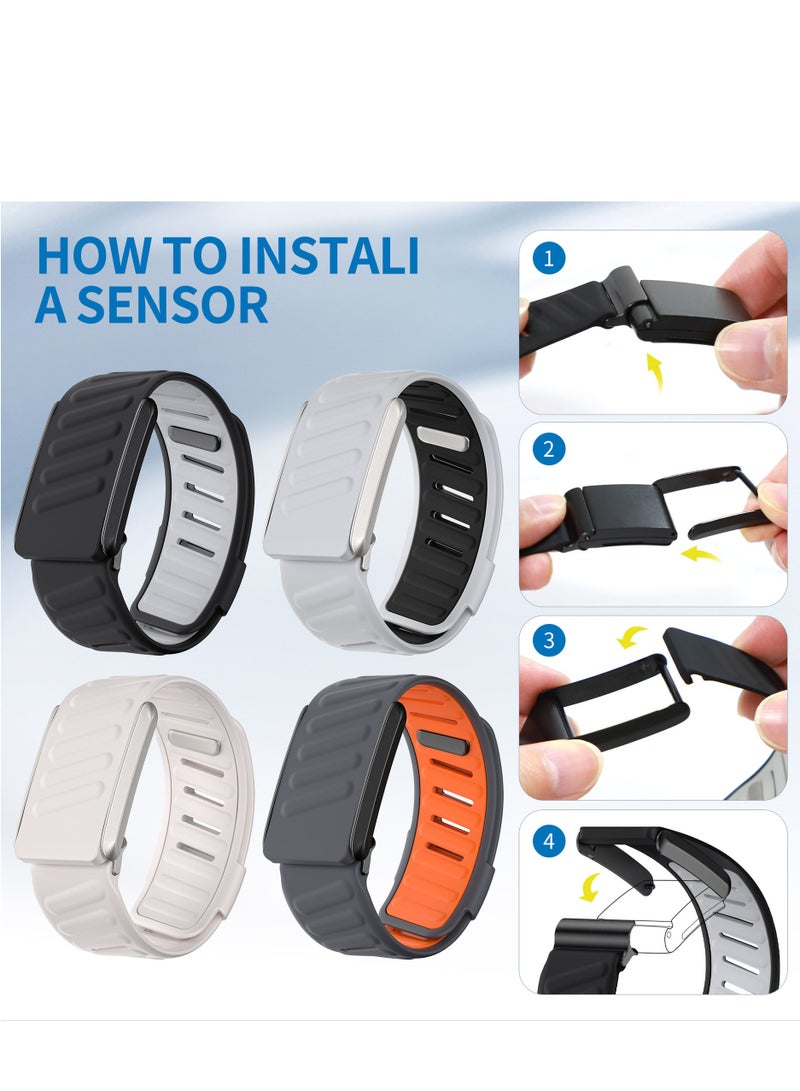 HOW TO INSTALI A SENSOR

1

2

3

4