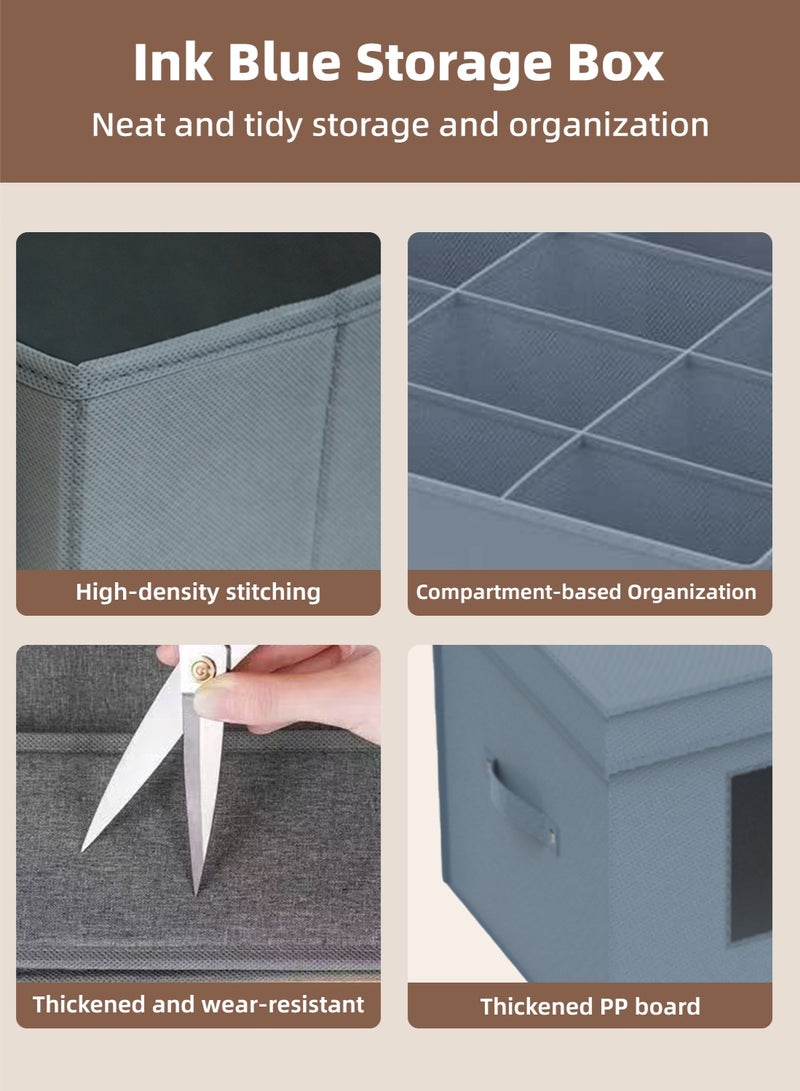 Ink Blue Storage Box

Neat and tidy storage and organization

High-density stitching

Compartment-based Organization

Thickened and wear-resistant

Thickened PP board