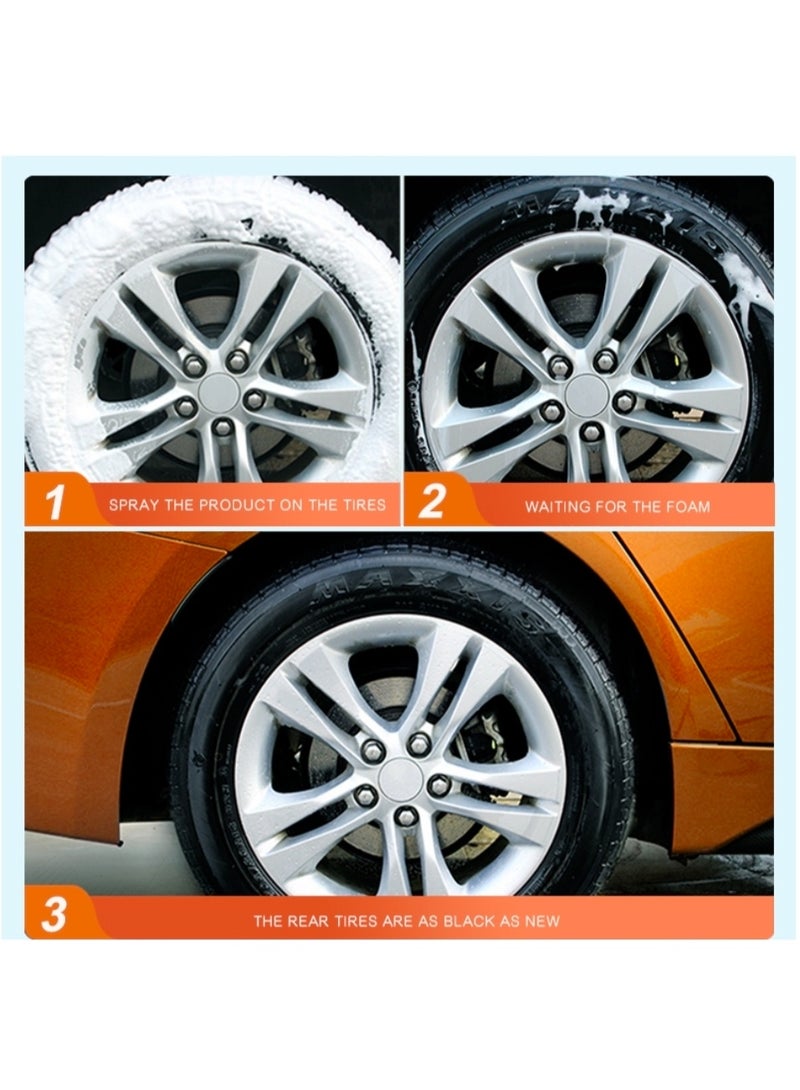 MAXXIS

1 SPRAY THE PRODUCT ON THE TIRES

2 WAITING FOR THE FOAM

MAXXIS

3 THE REAR TIRES ARE AS BLACK AS NEW