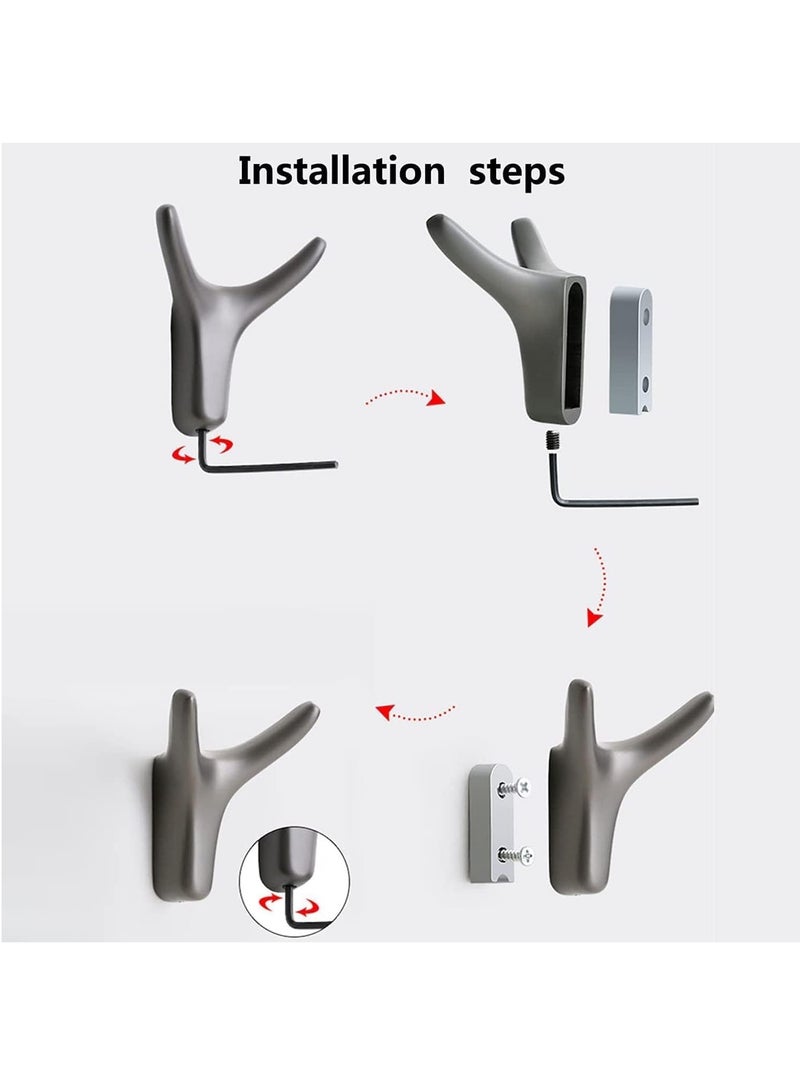 Installation steps