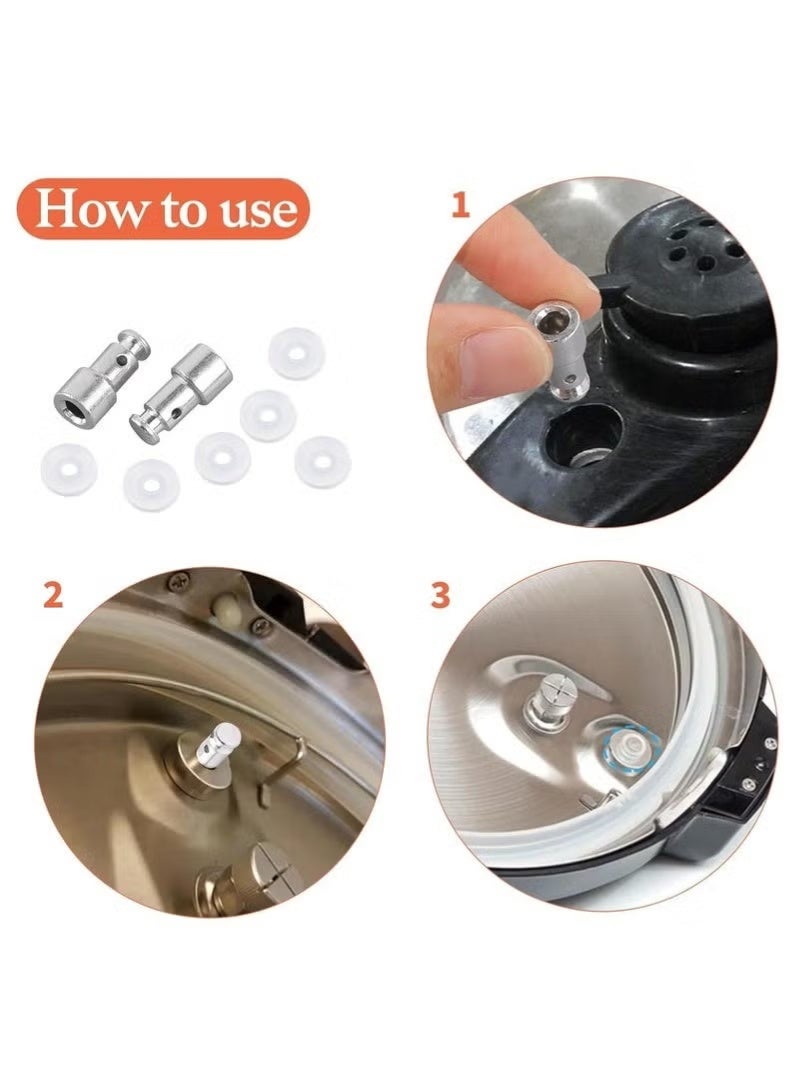 How to use

1

2

3