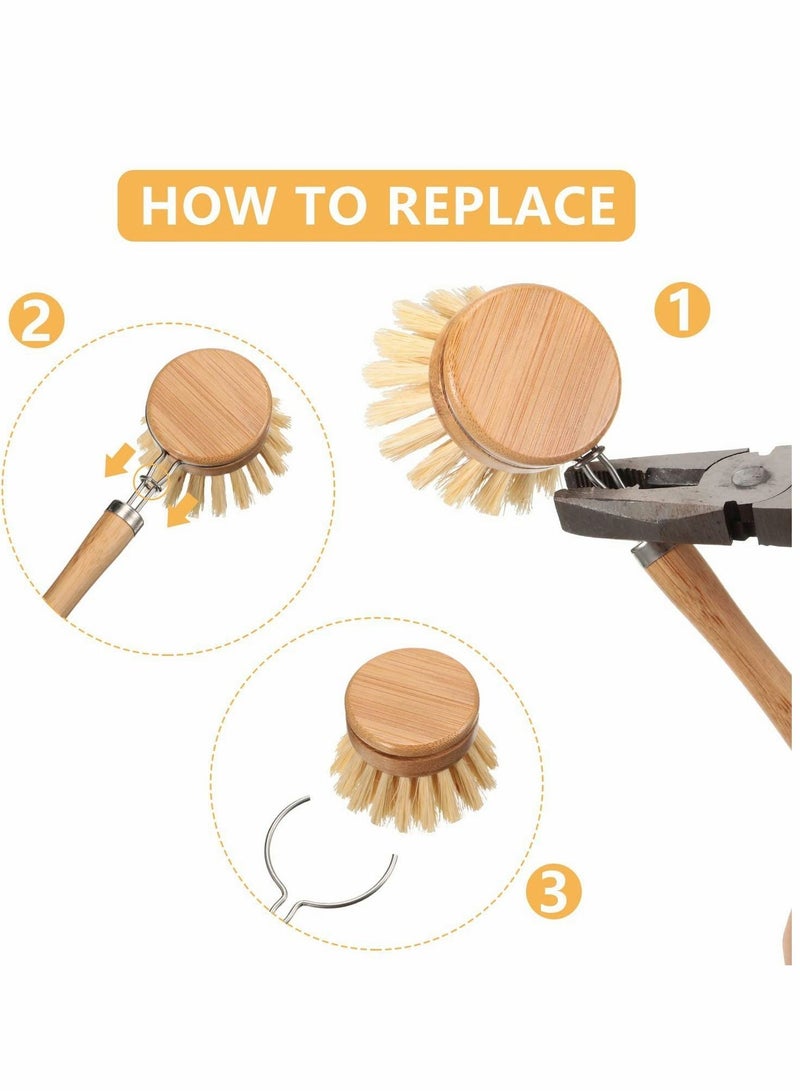 HOW TO REPLACE

2

1

3