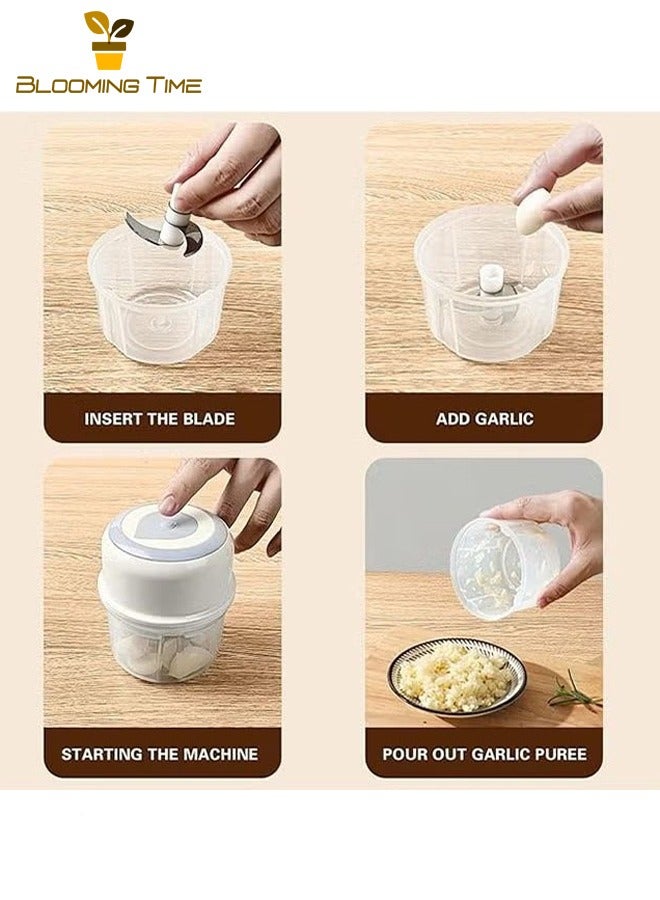 BLOOMING TIME

INSERT THE BLADE

ADD GARLIC

STARTING THE MACHINE

POUR OUT GARLIC PUREE