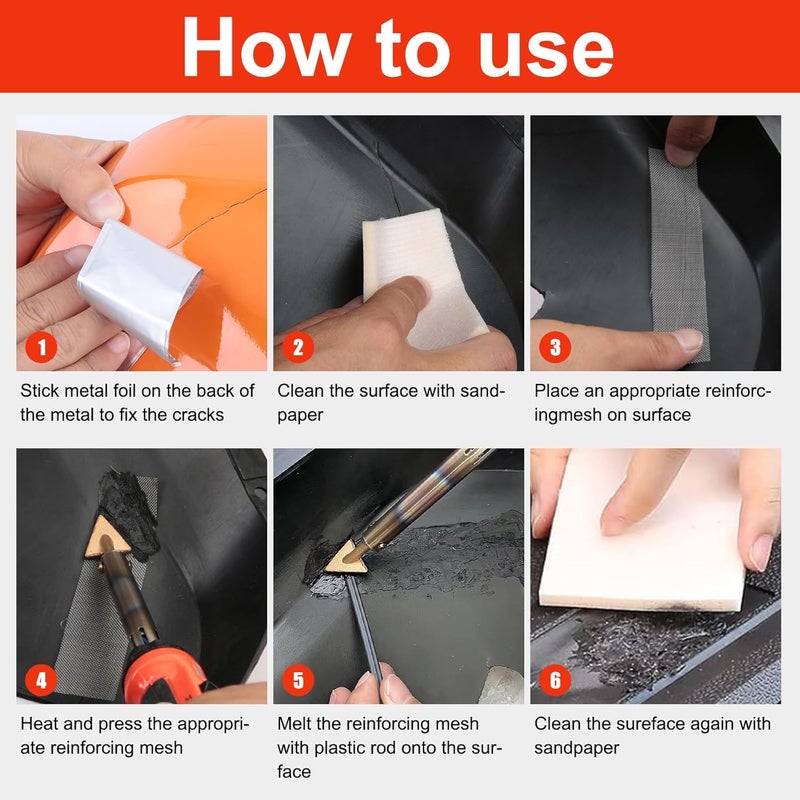 How to use

1
Stick metal foil on the back of the metal to fix the cracks

2
Clean the surface with sandpaper

3
Place an appropriate reinforcingmesh on surface

4
Heat and press the appropriate reinforcing mesh

5
Melt the reinforcing mesh with plastic rod onto the surface

6
Clean the sureface again with sandpaper