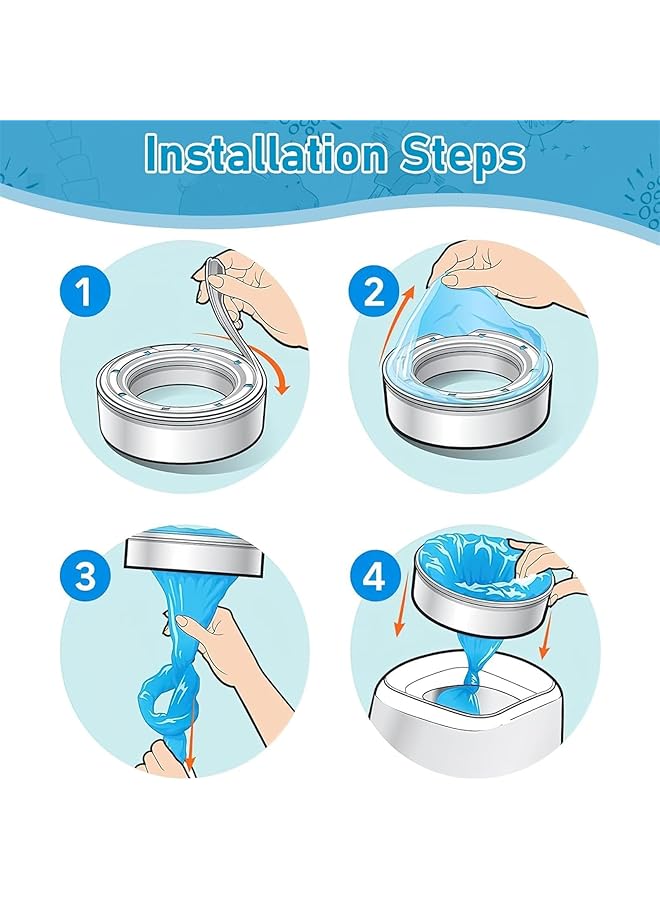 Installation Steps

1

2

3

4