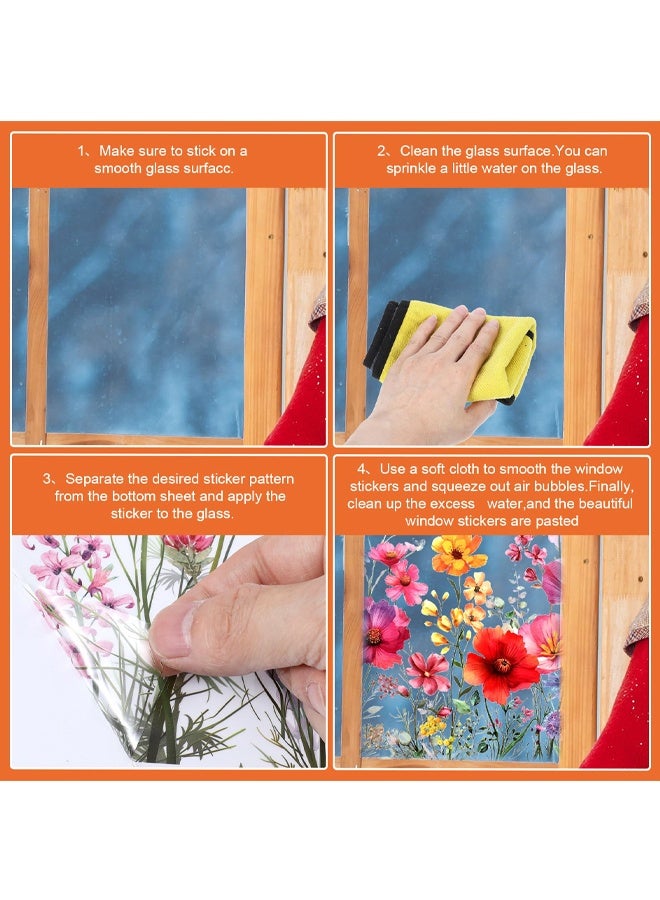 1、Make sure to stick on a smooth glass surfacc.

2、Clean the glass surface.You can sprinkle a little water on the glass.

3、Separate the desired sticker pattern from the bottom sheet and apply the sticker to the glass.

4、Use a soft cloth to smooth the window stickers and squeeze out air bubbles.Finally, clean up the excess water,and the beautiful window stickers are pasted