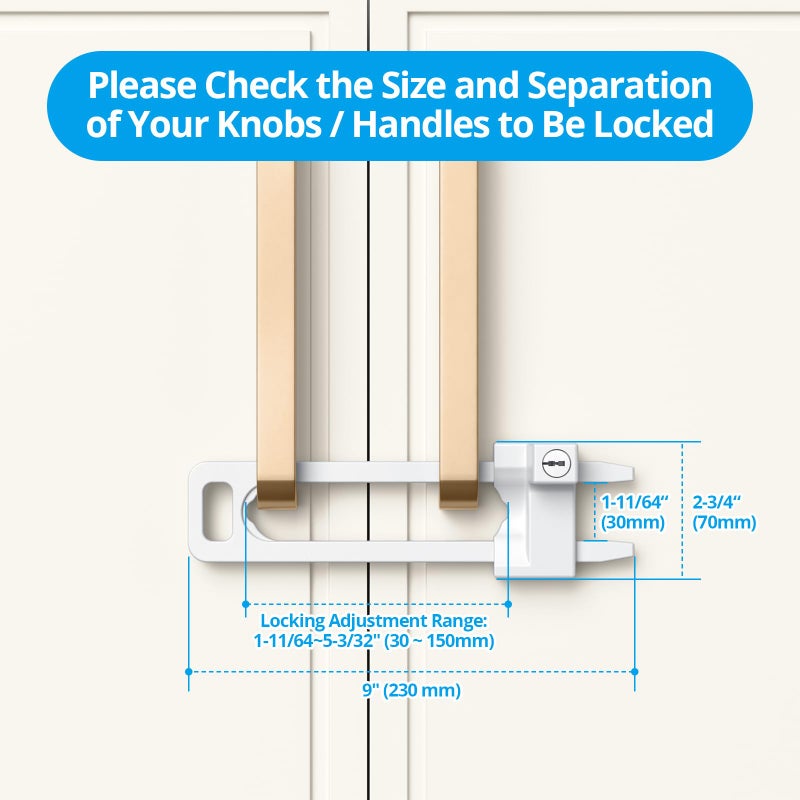 Please Check the Size and Separation of Your Knobs / Handles to Be Locked

1-11/64“ (30mm)

2-3/4“ (70mm)

Locking Adjustment Range: 1-11/64~5-3/32" (30 ~ 150mm)

9" (230 mm)