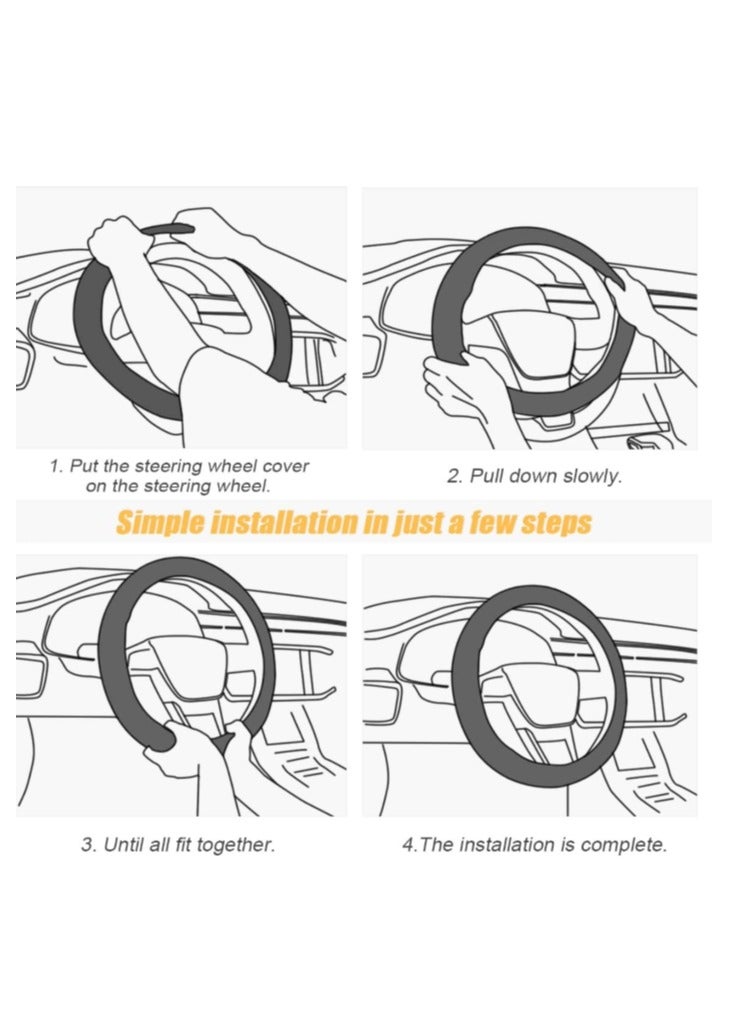 1. Put the steering wheel cover on the steering wheel.

2. Pull down slowly.

Simple installation in just a few steps

3. Until all fit together.

4.The installation is complete.